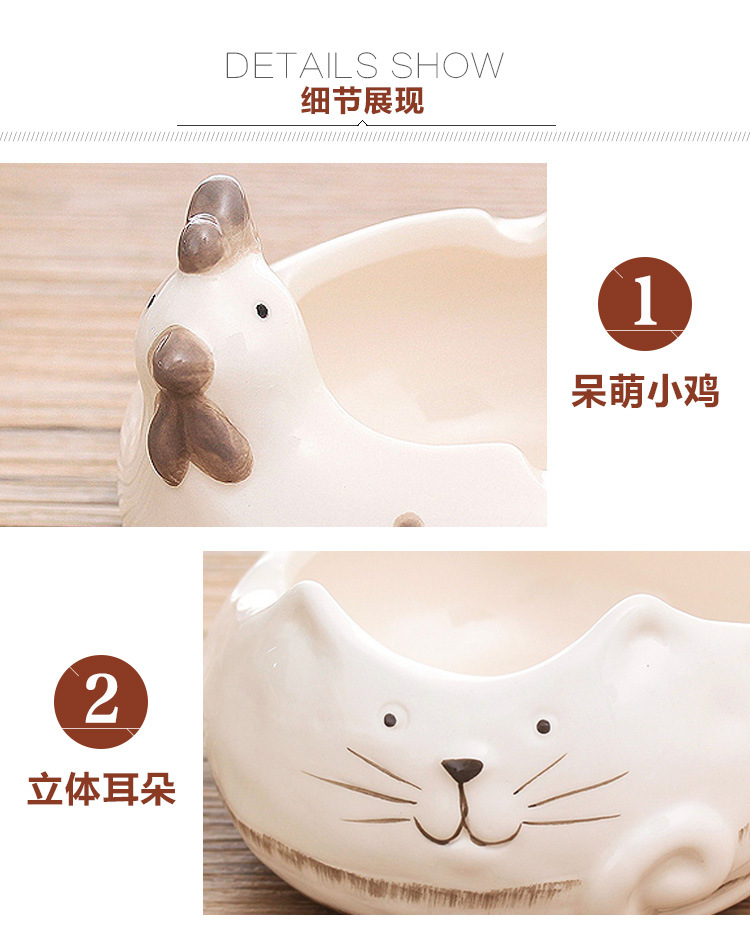 DETAILS SHOW
细节展现

1
呆萌小鸡

2
立体耳朵