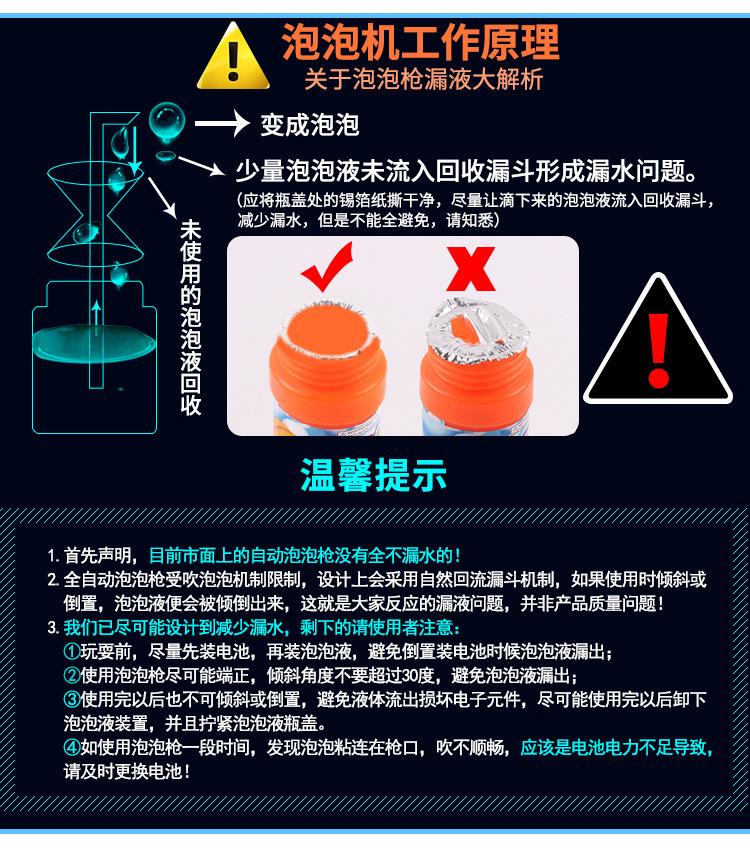 泡泡机工作原理
关于泡泡枪漏液大解析

变成泡泡

少量泡泡液未流入回收漏斗形成漏水问题。
(应将瓶盖处的锡箔纸撕干净，尽量让滴下来的泡泡液流入回收漏斗，减少漏水，但是不能全避免，请知悉)

未使用的泡泡液回收

温馨提示

1. 首先声明，目前市面上的自动泡泡枪没有全不漏水的！
2. 全自动泡泡枪受吹泡泡机制限制，设计上会采用自然回流漏斗机制，如果使用时倾斜或倒置，泡泡液便会被倾倒出来，这就是大家反应的漏液问题，并非产品质量问题！
3. 我们已尽可能设计到减少漏水，剩下的请使用者注意：
①玩耍前，尽量先装电池，再装泡泡液，避免倒置装电池时候泡泡液漏出；
②使用泡泡枪尽可能端正，倾斜角度不要超过30度，避免泡泡液漏出；
③使用完以后也不可倾斜或倒置，避免液体流出损坏电子元件，尽可能使用完以后卸下泡泡液装置，并且拧紧泡泡液瓶盖。
④如使用泡泡枪一段时间，发现泡泡粘连在枪口，吹不顺畅，应该是电池电力不足导致，请及时更换电池！