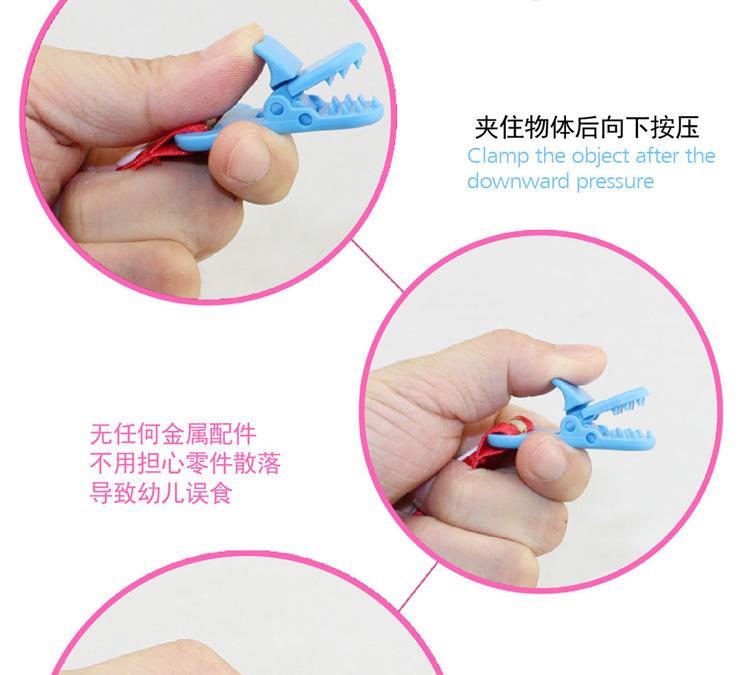 夹住物体后向下按压
Clamp the object after the downward pressure

无任何金属配件
不用担心零件散落
导致幼儿误食