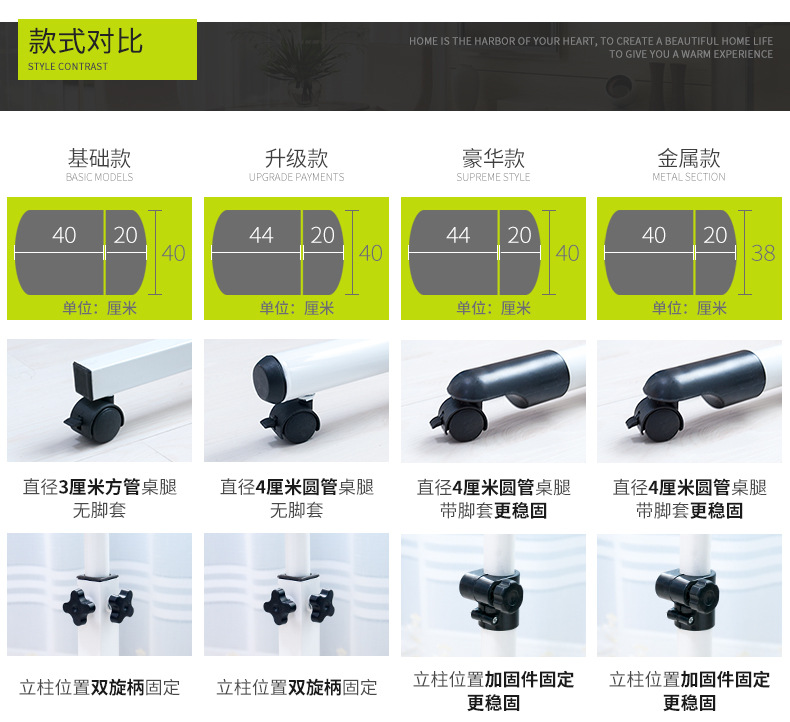 款式对比
STYLE CONTRAST

HOME IS THE HARBOR OF YOUR HEART, TO CREATE A BEAUTIFUL HOME LIFE
TO GIVE YOU A WARM EXPERIENCE

基础款
BASIC MODELS

40 20 40
单位：厘米

直径3厘米方管桌腿
无脚套

立柱位置双旋柄固定

升级款
UPGRADE PAYMENTS

44 20 40
单位：厘米

直径4厘米圆管桌腿
无脚套

立柱位置双旋柄固定

豪华款
SUPREME STYLE

44 20 40
单位：厘米

直径4厘米圆管桌腿
带脚套更稳固

立柱位置加固件固定
更稳固

金属款
METAL SECTION

40 20 38
单位：厘米

直径4厘米圆管桌腿
带脚套更稳固

立柱位置加固件固定
更稳固