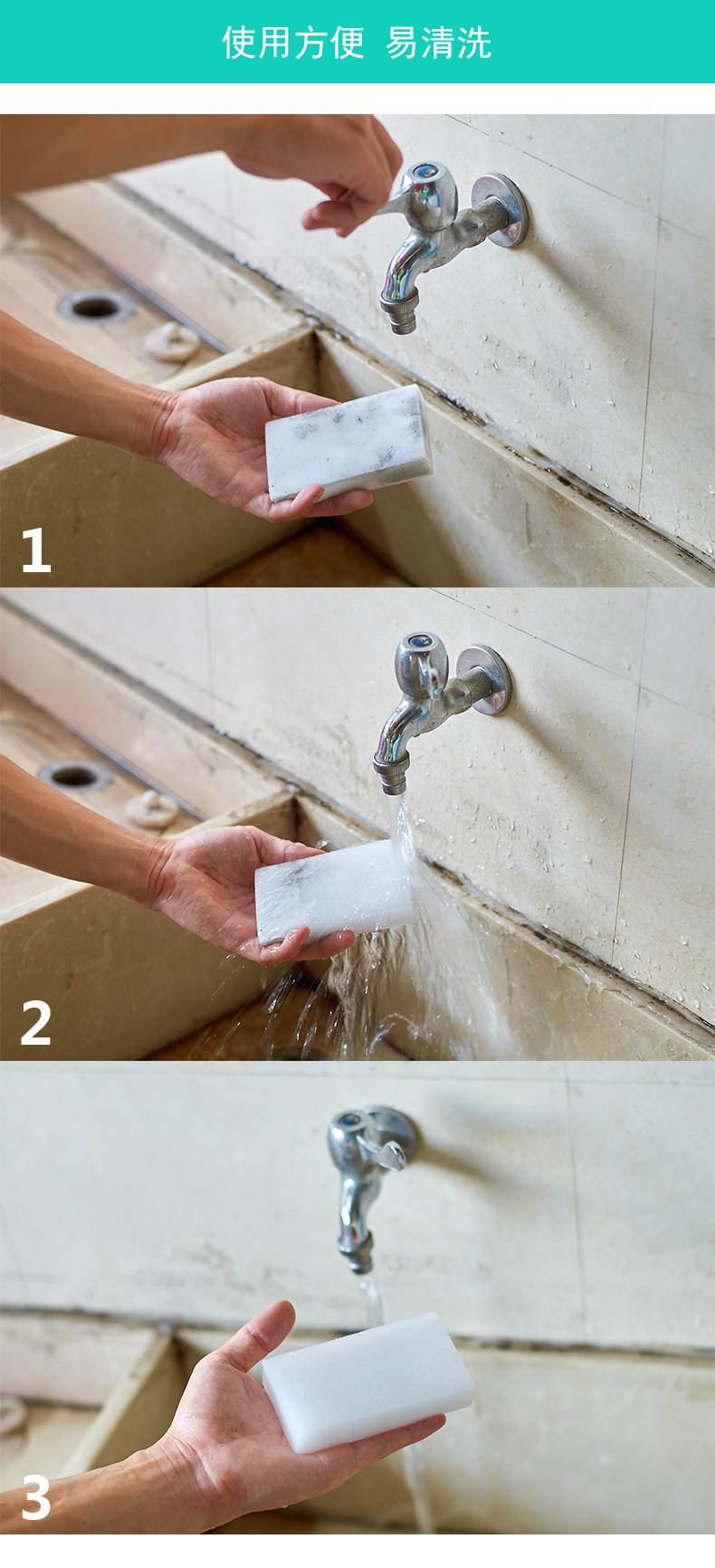 使用方便 易清洗

1

2

3