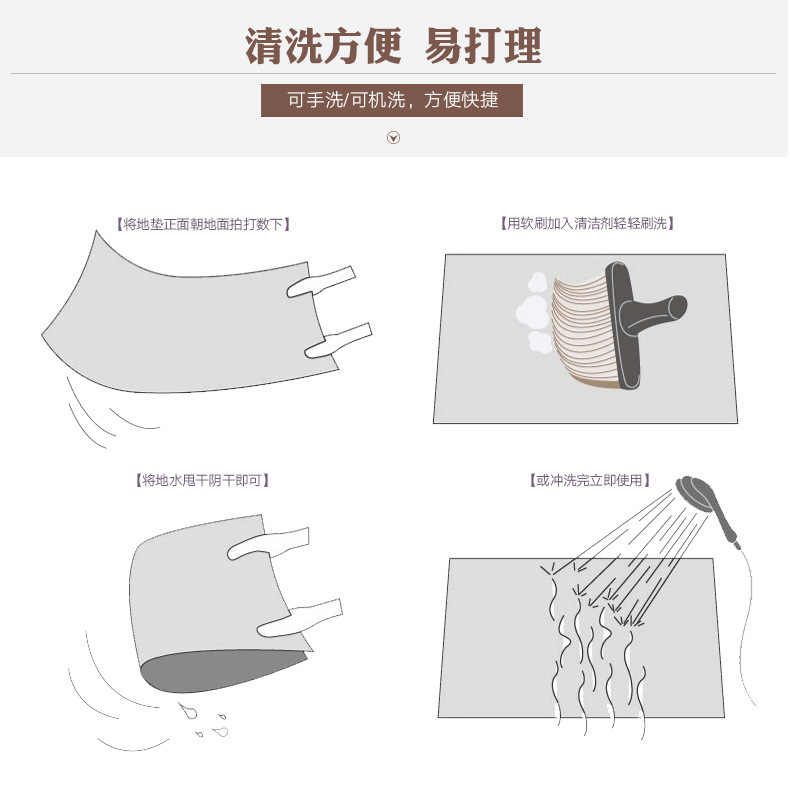 清洗方便 易打理

可手洗/可机洗，方便快捷

【将地垫正面朝地面拍打数下】

【用软刷加入清洁剂轻轻刷洗】

【将地水甩干阴干即可】

【或冲洗完立即使用】