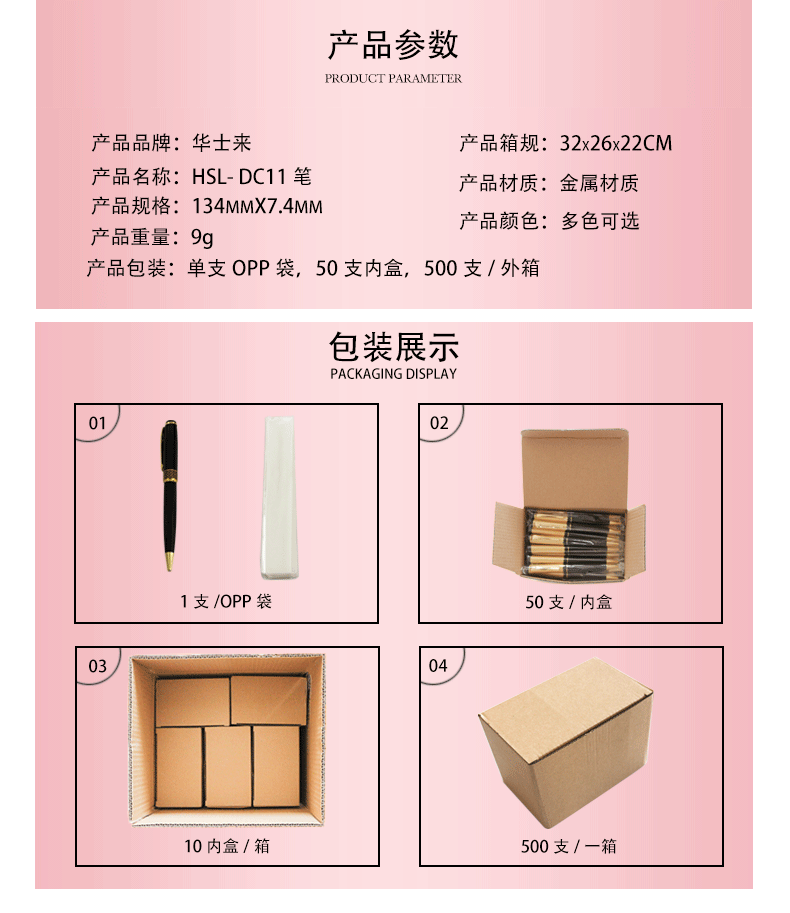 产品参数
PRODUCT PARAMETER

产品品牌：华士来
产品名称：HSL- DC11 笔
产品规格：134MMX7.4MM
产品重量：9g
产品包装：单支 OPP 袋，50 支内盒，500 支 / 外箱

产品箱规：32x26x22CM
产品材质：金属材质
产品颜色：多色可选

包装展示
PACKAGING DISPLAY

01
1 支 /OPP 袋

02
50 支 / 内盒

03
10 内盒 / 箱

04
500 支 / 一箱