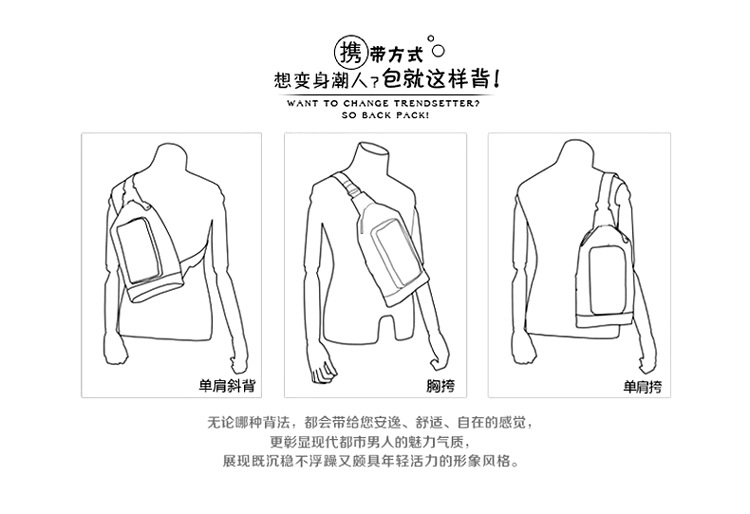 携带方式
想变身潮人？包就这样背！
WANT TO CHANGE TRENDSETTER?
SO BACK PACK!

单肩斜背

胸挎

单肩挎

无论哪种背法，都会带给您安逸、舒适、自在的感觉，
更彰显现代都市男人的魅力气质，
展现既沉稳不浮躁又颇具年轻活力的形象风格。