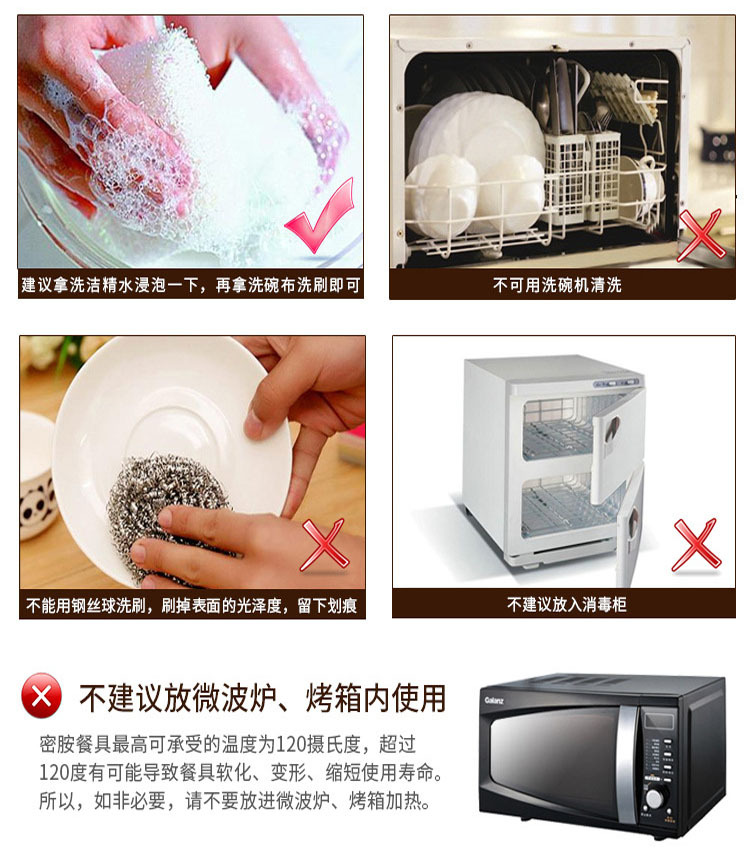 建议拿洗洁精水浸泡一下，再拿洗碗布洗刷即可

不可用洗碗机清洗

不能用钢丝球洗刷，刷掉表面的光泽度，留下划痕

不建议放入消毒柜

不建议放微波炉、烤箱内使用

密胺餐具最高可承受的温度为120摄氏度，超过120度有可能导致餐具软化、变形、缩短使用寿命。所以，如非必要，请不要放进微波炉、烤箱加热。

Galanz