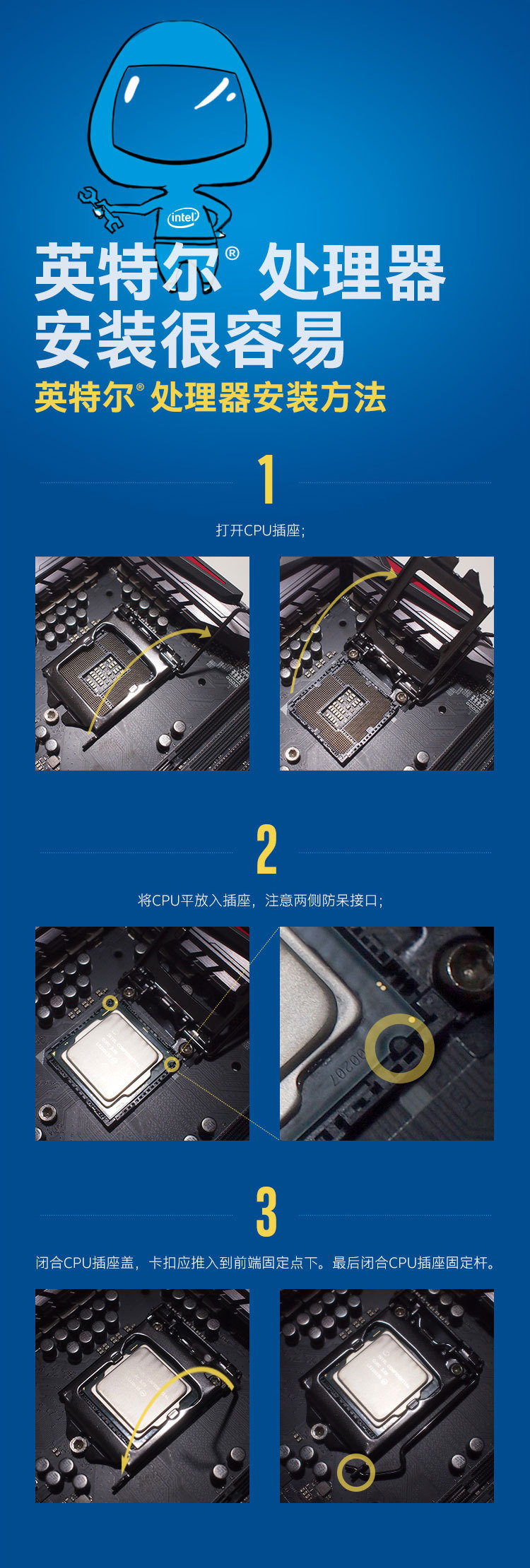 intel

英特尔® 处理器
安装很容易
英特尔® 处理器安装方法

1

打开CPU插座;

2

将CPU平放入插座，注意两侧防呆接口;

3

闭合CPU插座盖，卡扣应推入到前端固定点下。最后闭合CPU插座固定杆。