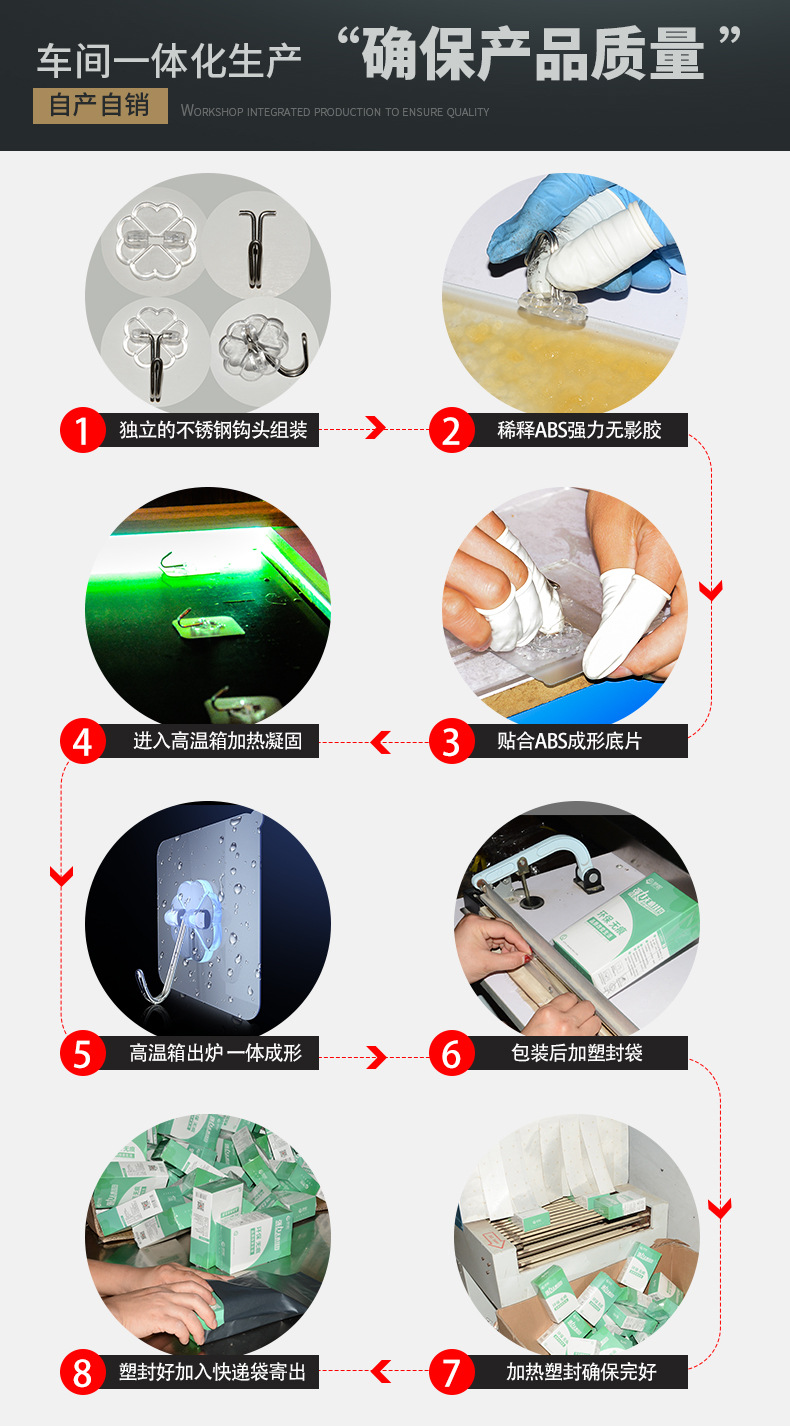 车间一体化生产 “确保产品质量”

自产自销 WORKSHOP INTEGRATED PRODUCTION TO ENSURE QUALITY

1 独立的不锈钢钩头组装

2 稀释ABS强力无影胶

3 贴合ABS成形底片

4 进入高温箱加热凝固

5 高温箱出炉 一体成形

6 包装后加塑封袋

7 加热塑封确保完好

8 塑封好加入快递袋寄出