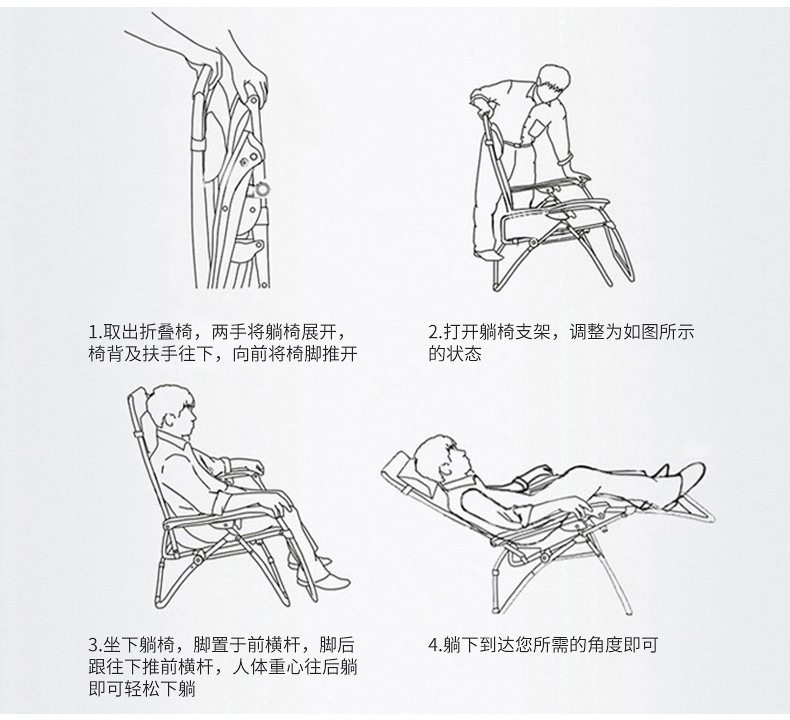 1.取出折叠椅，两手将躺椅展开，椅背及扶手往下，向前将椅脚推开

2.打开躺椅支架，调整为如图所示的状态

3.坐下躺椅，脚置于前横杆，脚后跟往下推前横杆，人体重心往后躺即可轻松下躺

4.躺下到达您所需的角度即可