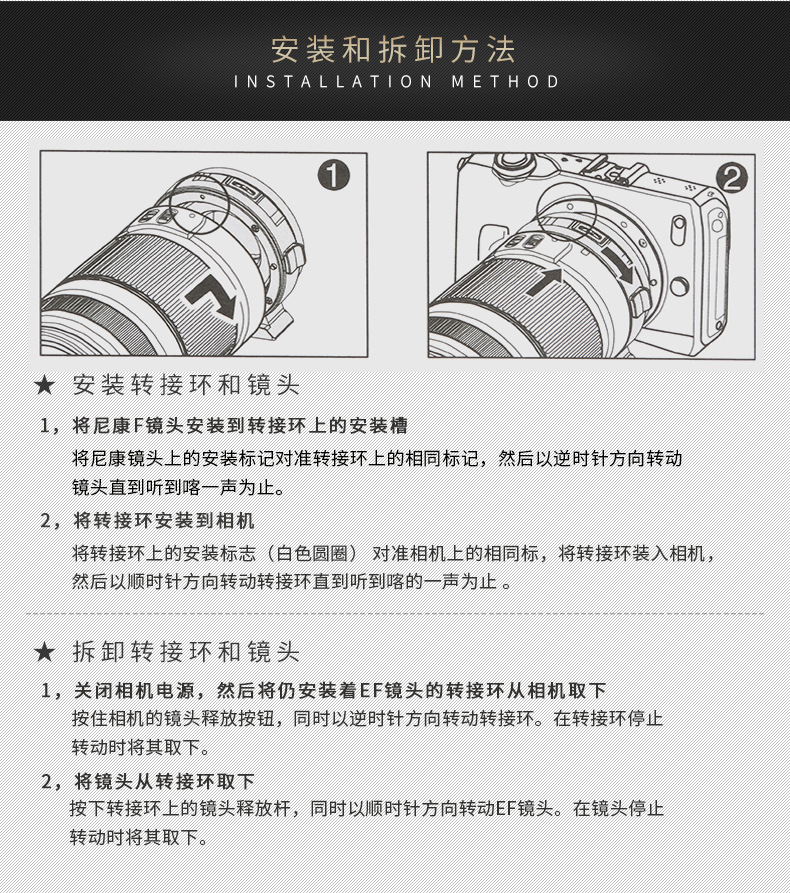 安装和拆卸方法
INSTALLATION METHOD

1

2

★ 安装转接环和镜头

1，将尼康F镜头安装到转接环上的安装槽

将尼康镜头上的安装标记对准转接环上的相同标记，然后以逆时针方向转动镜头直到听到喀一声为止。

2，将转接环安装到相机

将转接环上的安装标志（白色圆圈） 对准相机上的相同标，将转接环装入相机，然后以顺时针方向转动转接环直到听到喀的一声为止 。

★ 拆卸转接环和镜头

1，关闭相机电源，然后将仍安装着EF镜头的转接环从相机取下

按住相机的镜头释放按钮，同时以逆时针方向转动转接环。在转接环停止转动时将其取下。

2，将镜头从转接环取下

按下转接环上的镜头释放杆，同时以顺时针方向转动EF镜头。在镜头停止转动时将其取下。