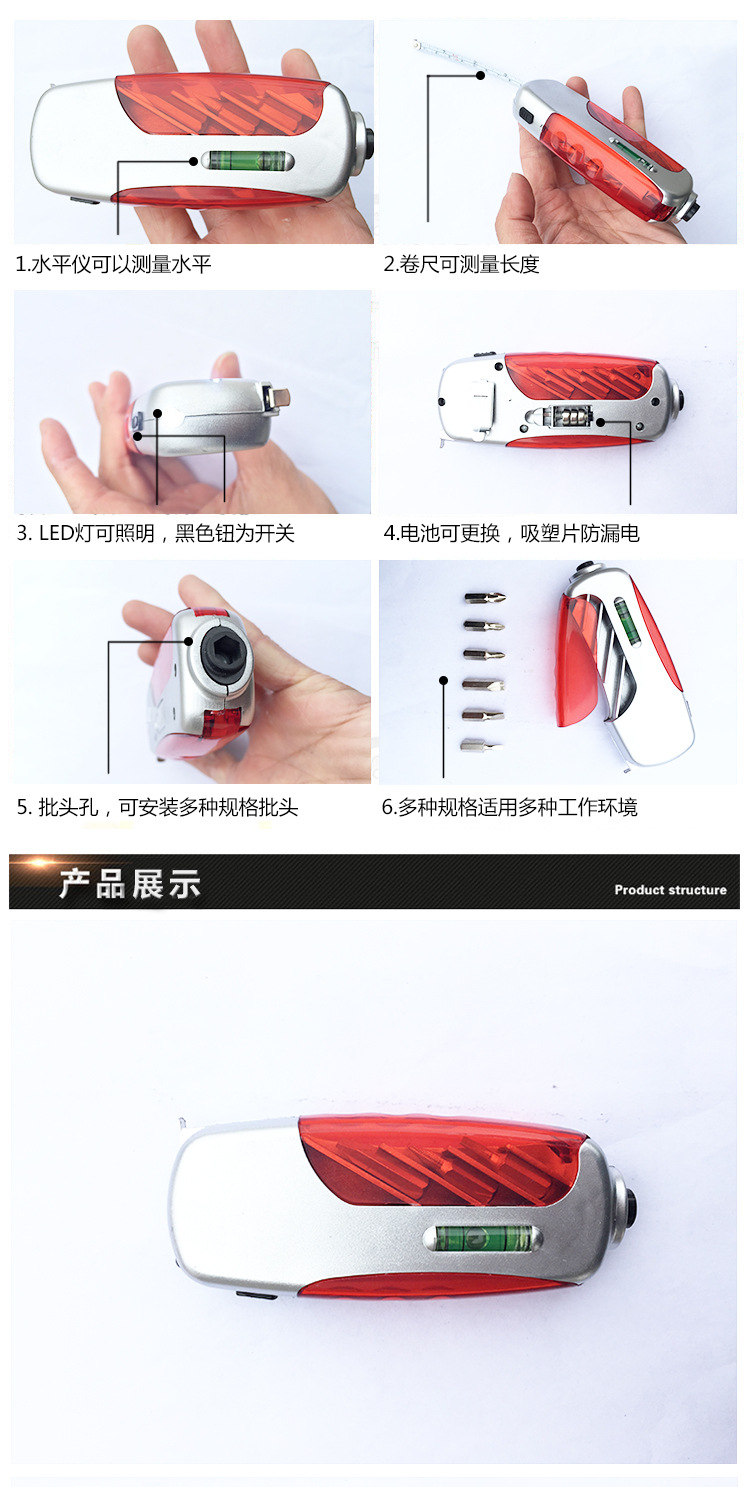 1.水平仪可以测量水平

2.卷尺可测量长度

3. LED灯可照明，黑色钮为开关

4.电池可更换，吸塑片防漏电

5. 批头孔，可安装多种规格批头

6.多种规格适用多种工作环境

产品展示

Product structure