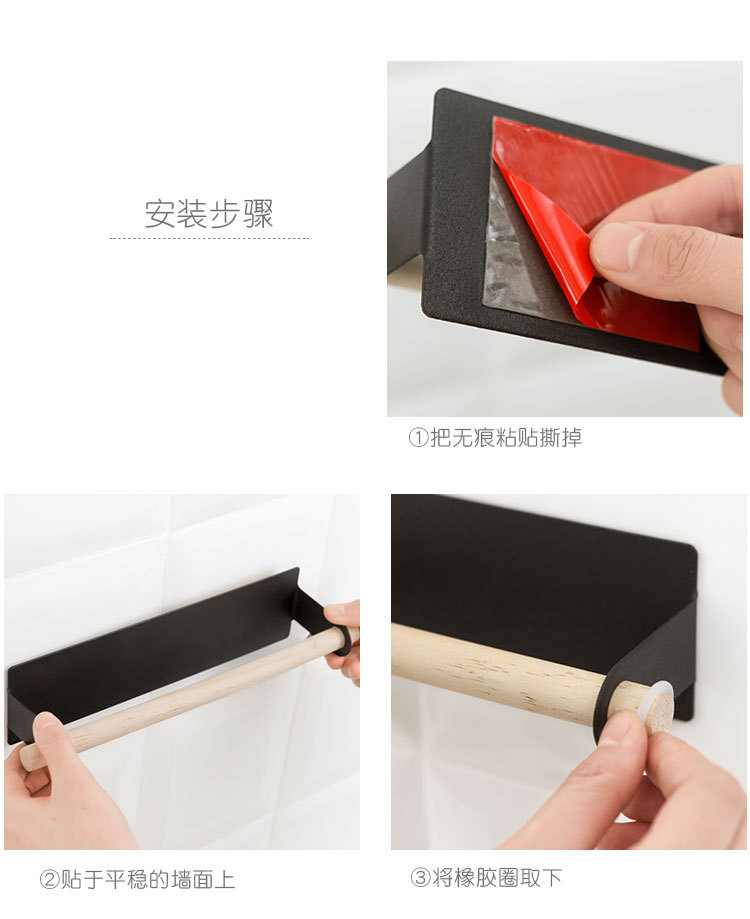 安装步骤

①把无痕粘贴撕掉

②贴于平稳的墙面上

③将橡胶圈取下