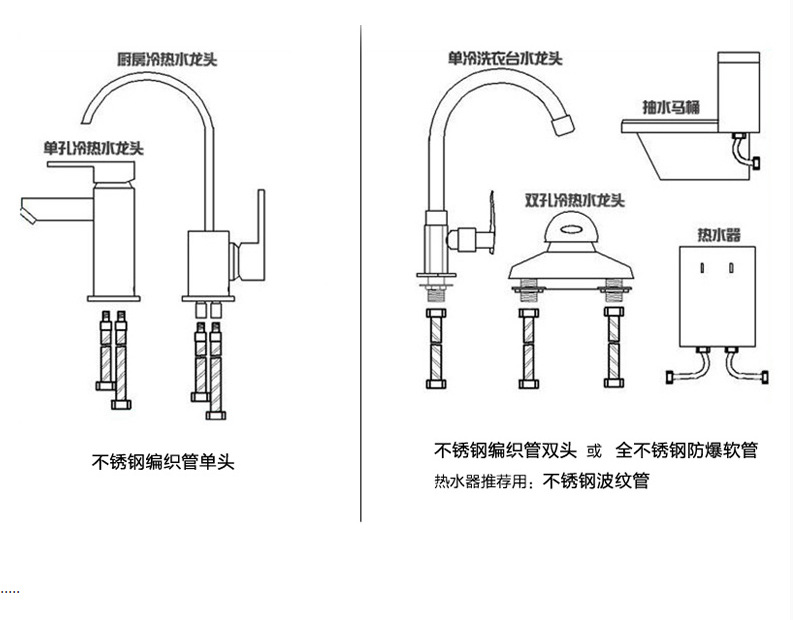 厨房冷热水龙头

单孔冷热水龙头

不锈钢编织管单头

单冷洗衣台水龙头

抽水马桶

双孔冷热水龙头

热水器

不锈钢编织管双头 或 全不锈钢防爆软管

热水器推荐用：不锈钢波纹管