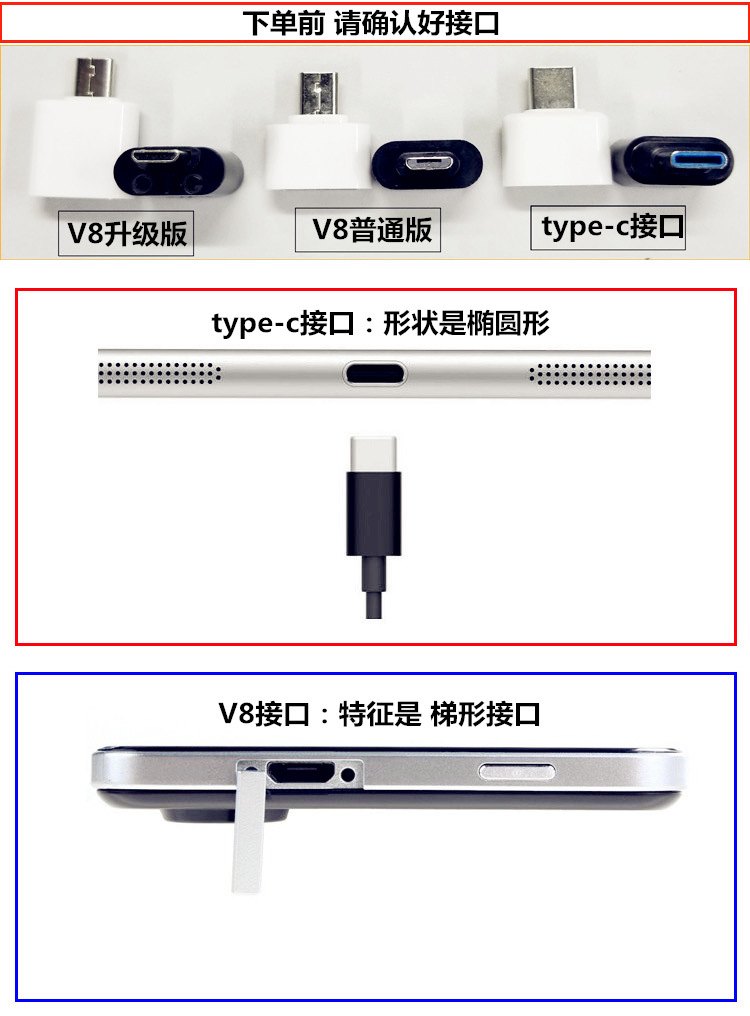 下单前 请确认好接口

V8升级版

V8普通版

type-c接口

type-c接口：形状是椭圆形

V8接口：特征是 梯形接口