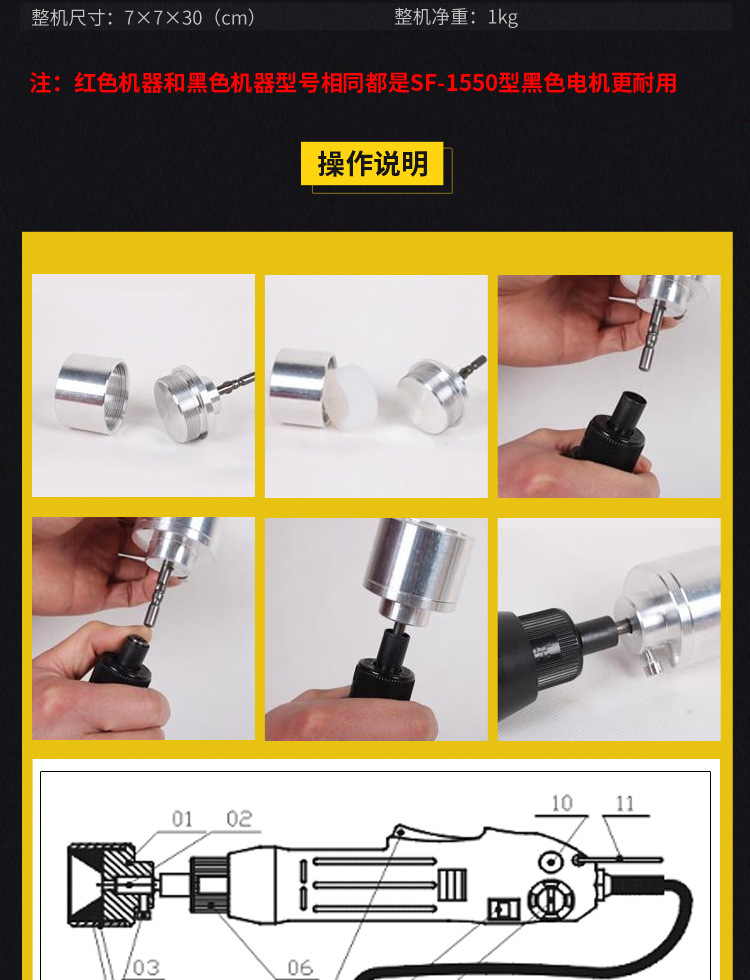 整机尺寸：7×7×30（cm）　　整机净重：1kg

注：红色机器和黑色机器型号相同都是SF-1550型黑色电机更耐用

操作说明

01 02 10 11

03 06