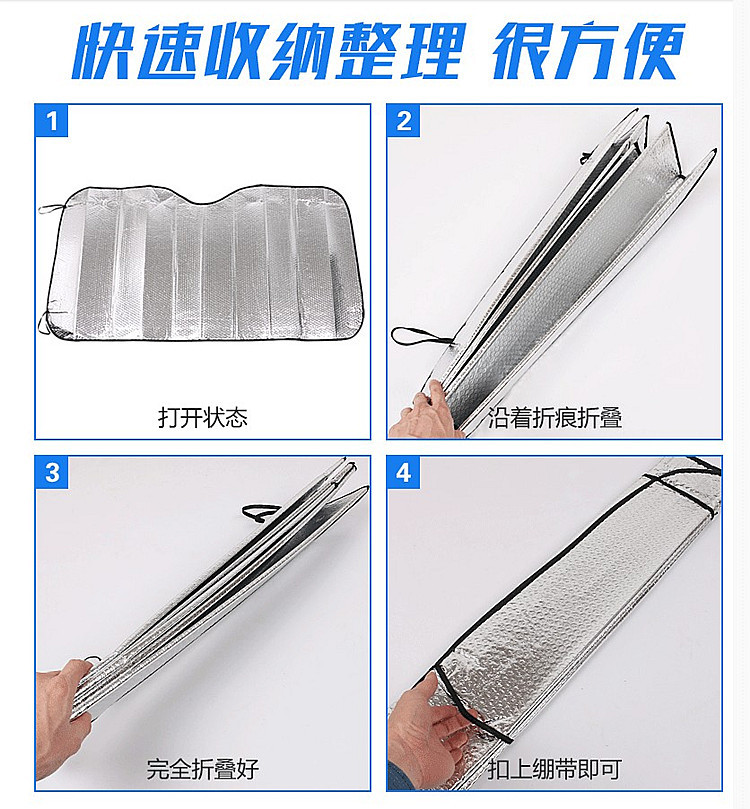 快速收纳整理 很方便

1
打开状态

2
沿着折痕折叠

3
完全折叠好

4
扣上绷带即可