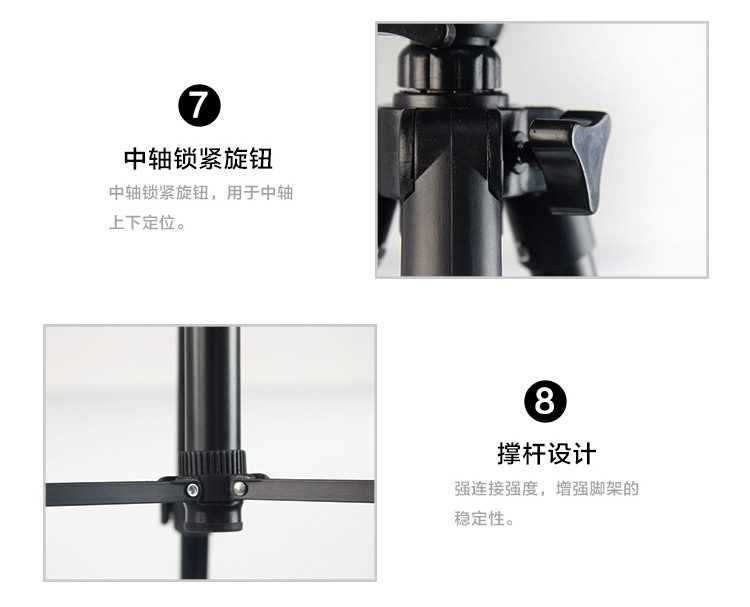 7

中轴锁紧旋钮

中轴锁紧旋钮，用于中轴上下定位。

8

撑杆设计

强连接强度，增强脚架的稳定性。