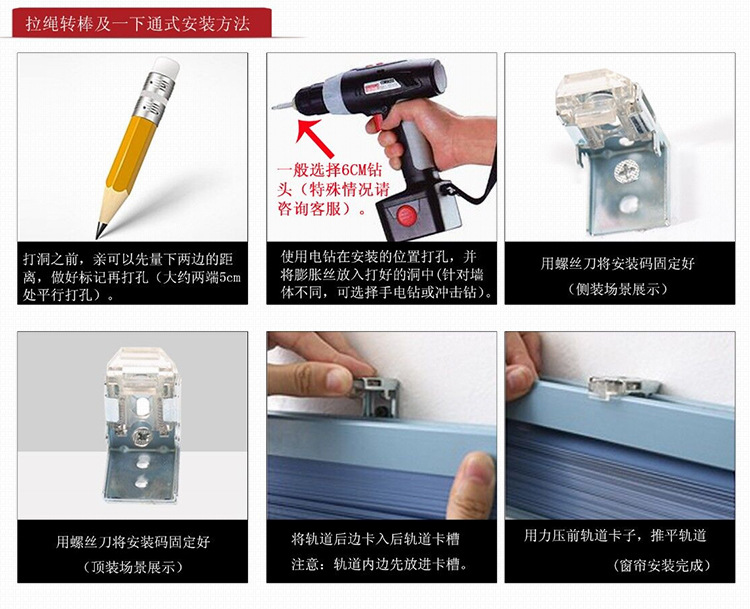 拉绳转棒及一下通式安装方法

打洞之前，亲可以先量下两边的距离，做好标记再打孔（大约两端5cm处平行打孔）。

一般选择6CM钻头（特殊情况请咨询客服）。

使用电钻在安装的位置打孔，并将膨胀丝放入打好的洞中(针对墙体不同，可选择手电钻或冲击钻)。

用螺丝刀将安装码固定好
（侧装场景展示）

用螺丝刀将安装码固定好
（顶装场景展示）

将轨道后边卡入后轨道卡槽
注意：轨道内边先放进卡槽。

用力压前轨道卡子，推平轨道
（窗帘安装完成）