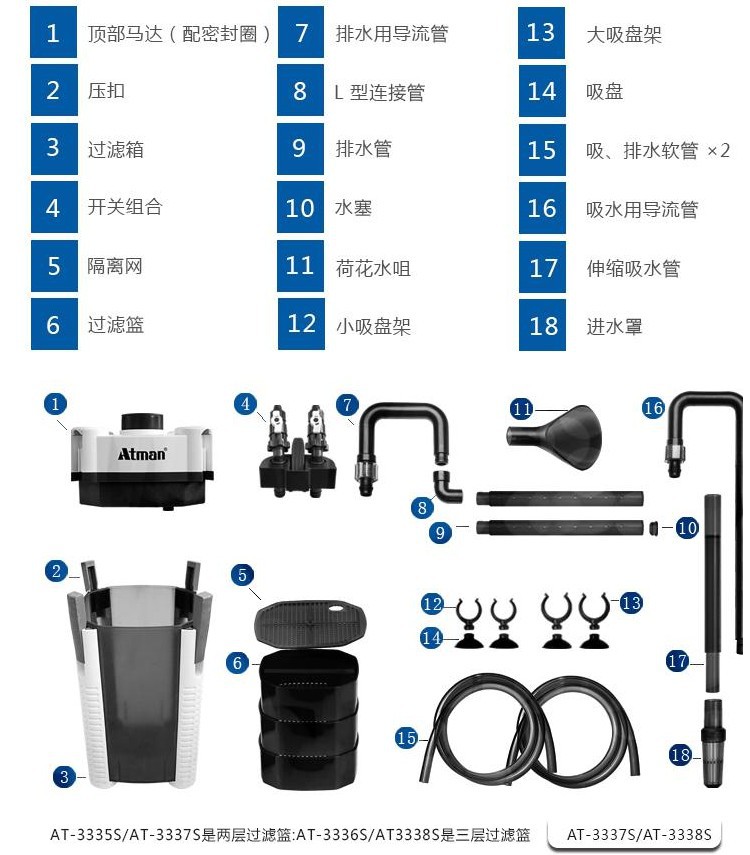 1 顶部马达（配密封圈）
2 压扣
3 过滤箱
4 开关组合
5 隔离网
6 过滤篮

7 排水用导流管
8 L 型连接管
9 排水管
10 水塞
11 荷花水咀
12 小吸盘架

13 大吸盘架
14 吸盘
15 吸、排水软管 ×2
16 吸水用导流管
17 伸缩吸水管
18 进水罩

1
Atman
4
7
11
16
8
9
10
2
5
12
13
14
6
17
15
3
18

AT-3335S/AT-3337S是两层过滤篮:AT-3336S/AT3338S是三层过滤篮

AT-3337S/AT-3338S