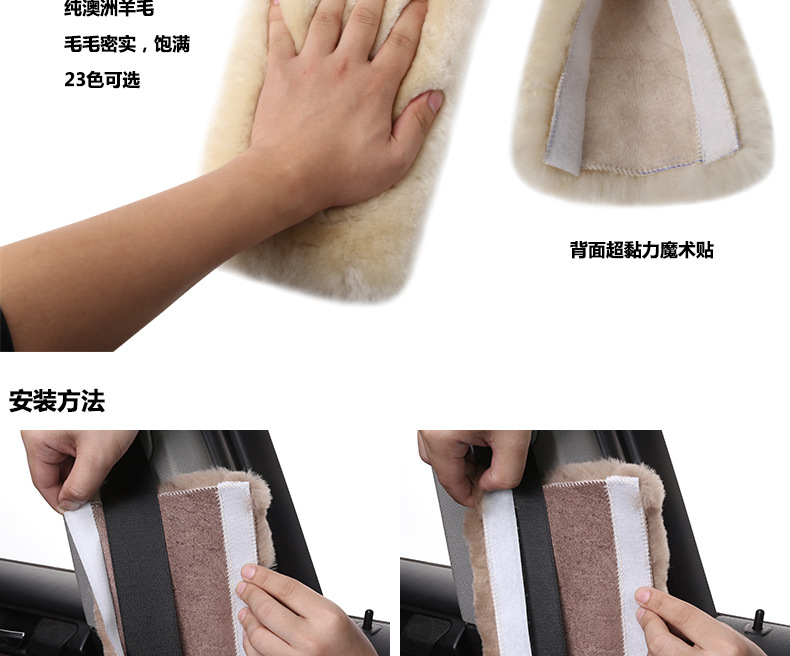 纯澳洲羊毛

毛毛密实，饱满

23色可选

背面超黏力魔术贴

安装方法