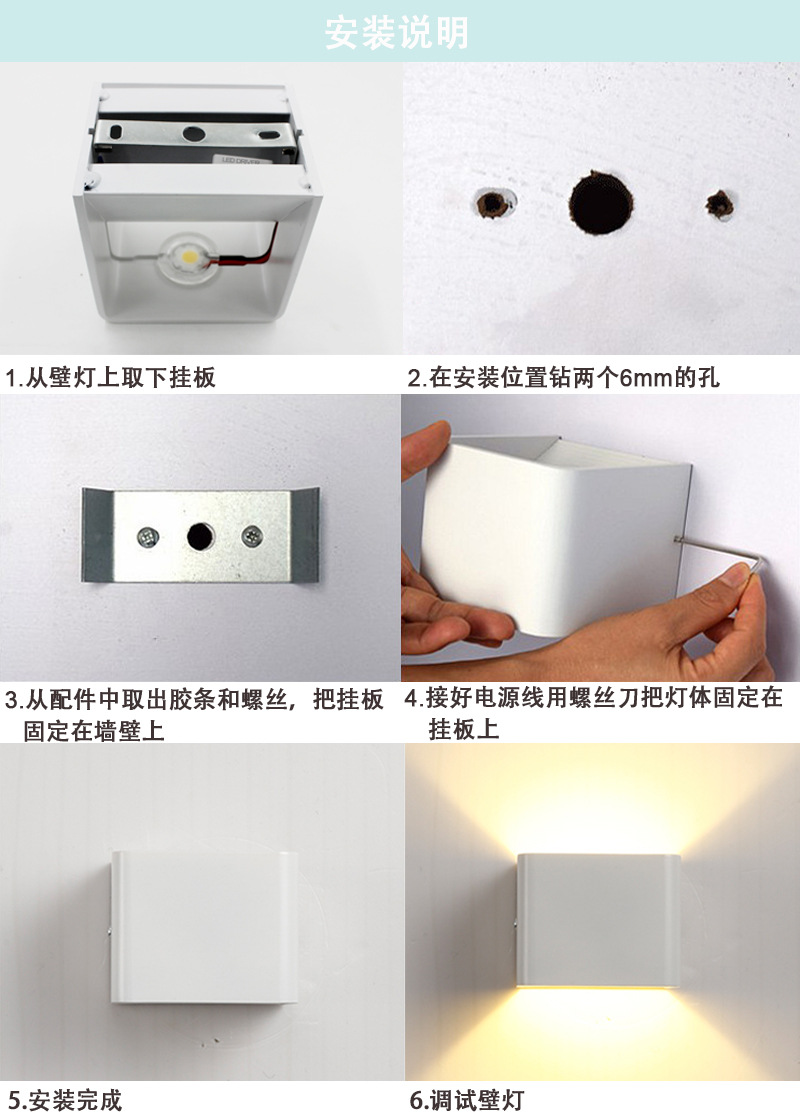 安装说明

LED DRIVER

1.从壁灯上取下挂板

2.在安装位置钻两个6mm的孔

3.从配件中取出胶条和螺丝，把挂板固定在墙壁上

4.接好电源线用螺丝刀把灯体固定在挂板上

5.安装完成

6.调试壁灯