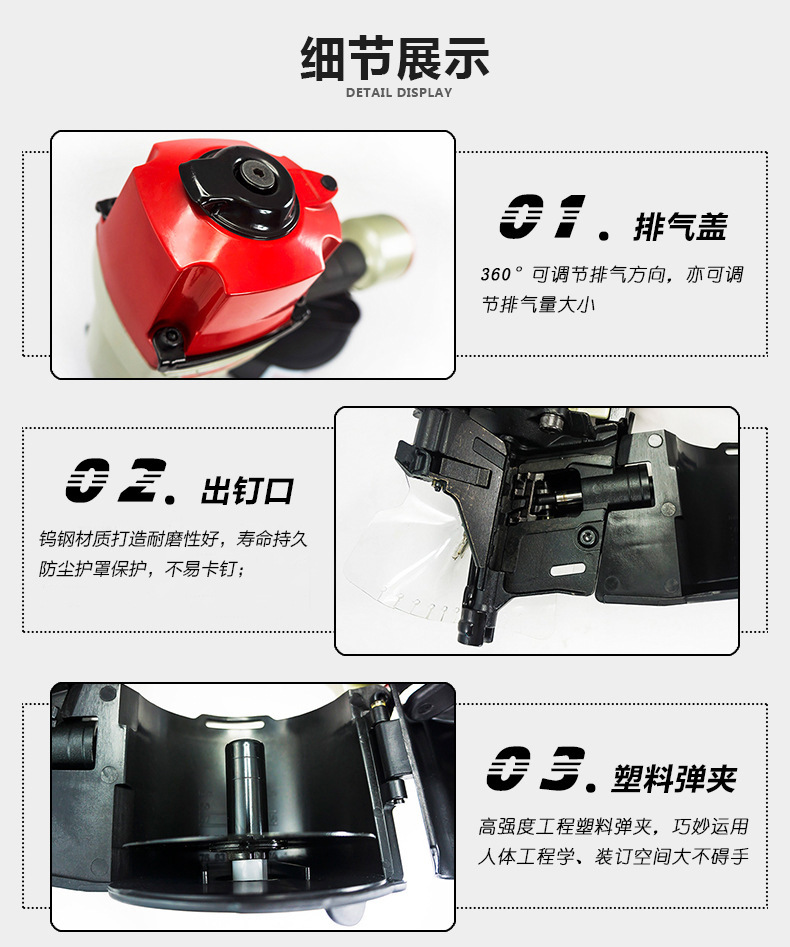 细节展示
DETAIL DISPLAY

01. 排气盖
360° 可调节排气方向，亦可调节排气量大小

02. 出钉口
钨钢材质打造耐磨性好，寿命持久
防尘护罩保护，不易卡钉；

03. 塑料弹夹
高强度工程塑料弹夹，巧妙运用人体工程学、装订空间大不碍手