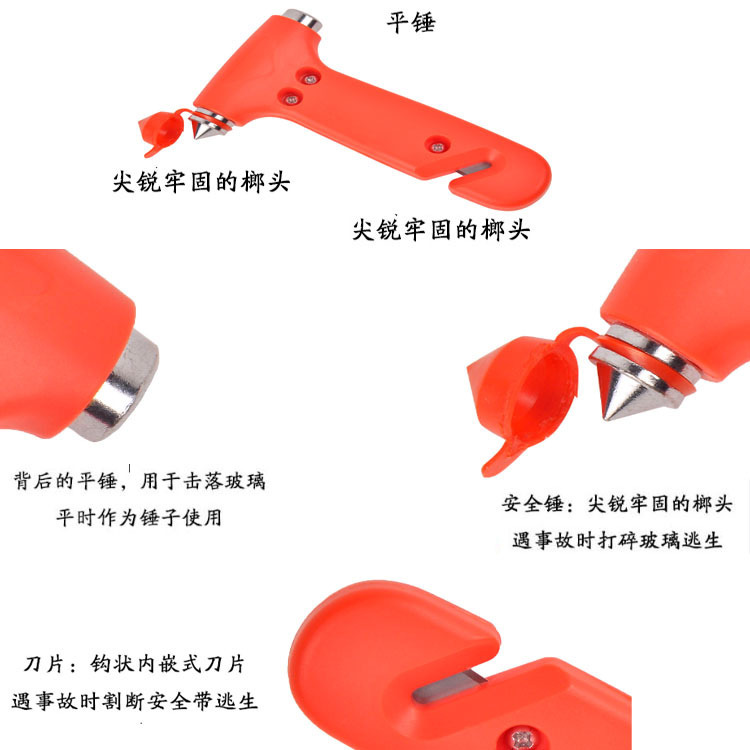 平锤

尖锐牢固的榔头

尖锐牢固的榔头

背后的平锤，用于击落玻璃
平时作为锤子使用

安全锤：尖锐牢固的榔头
遇事故时打碎玻璃逃生

刀片：钩状内嵌式刀片
遇事故时割断安全带逃生