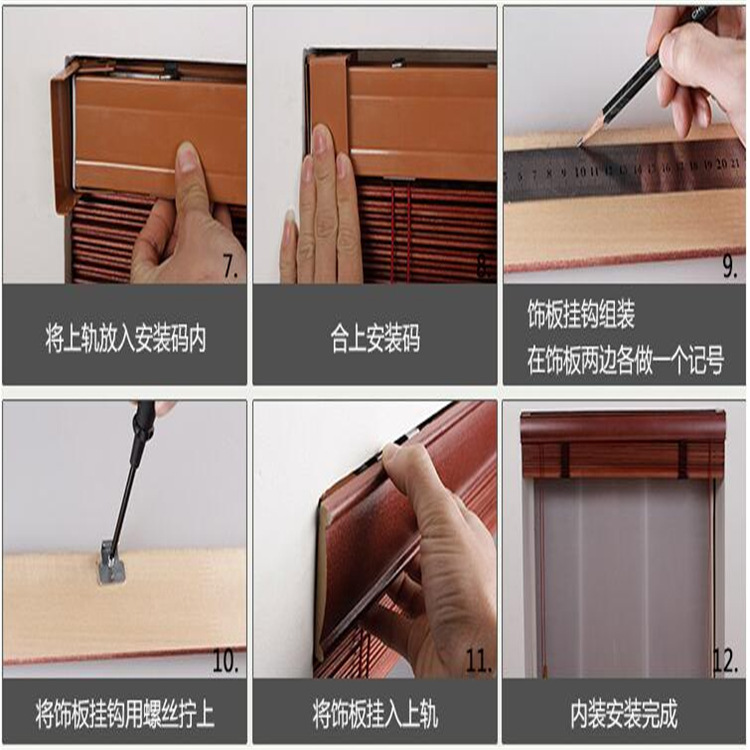 7.

将上轨放入安装码内

8.

合上安装码

5 6 7 8 9 10 11 12 13 14 15 16 17 18 19 20 21

9.

饰板挂钩组装
在饰板两边各做一个记号

10.

将饰板挂钩用螺丝拧上

11.

将饰板挂入上轨

12.

内装安装完成