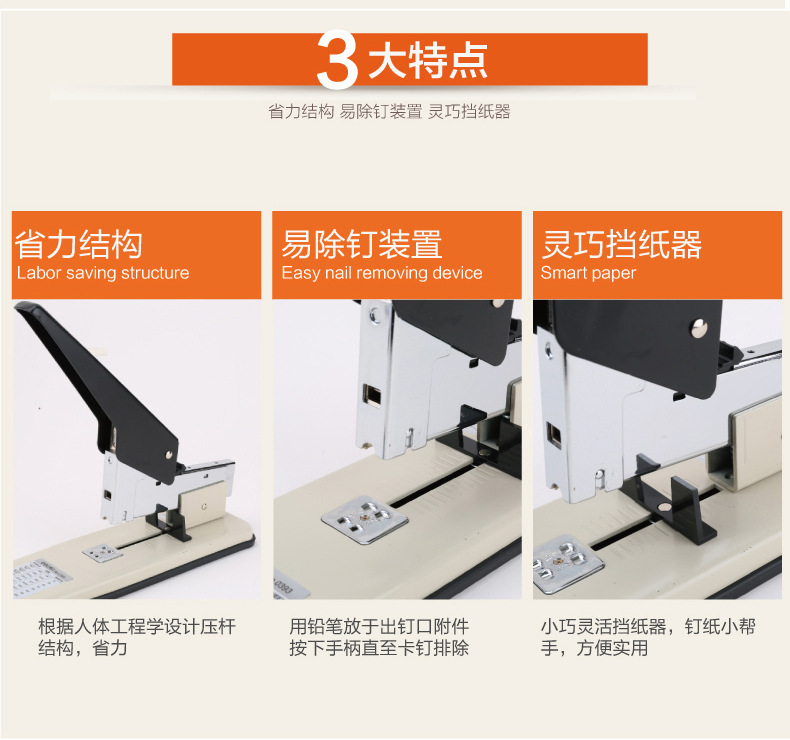 3大特点

省力结构 易除钉装置 灵巧挡纸器

省力结构
Labor saving structure

根据人体工程学设计压杆结构，省力

易除钉装置
Easy nail removing device

用铅笔放于出钉口附件按下手柄直至卡钉排除

灵巧挡纸器
Smart paper

小巧灵活挡纸器，钉纸小帮手，方便实用