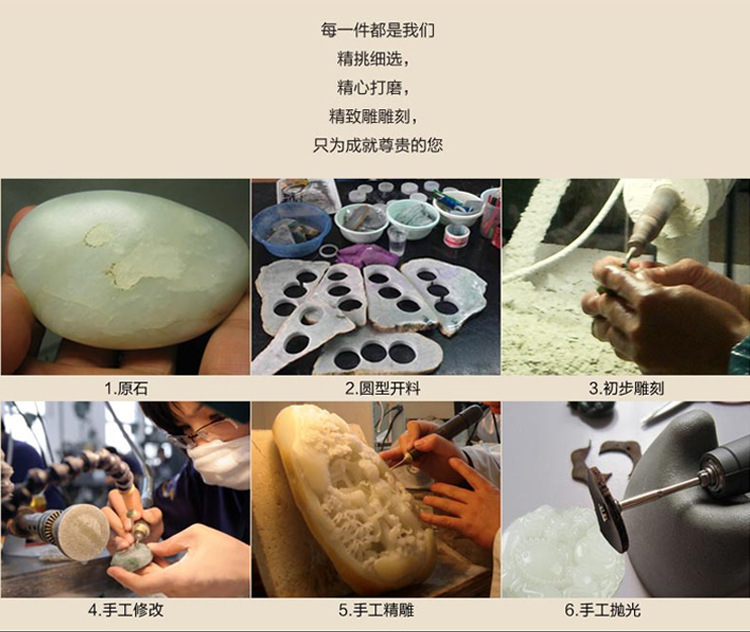 每一件都是我们
精挑细选，
精心打磨，
精致雕雕刻，
只为成就尊贵的您

1.原石

2.圆型开料

3.初步雕刻

4.手工修改

5.手工精雕

6.手工抛光