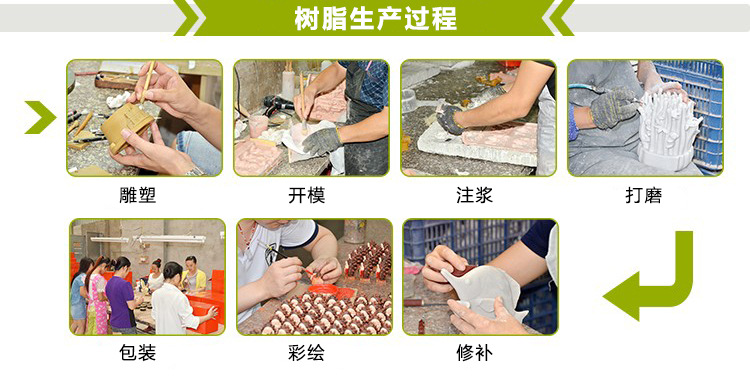 树脂生产过程

雕塑

开模

注浆

打磨

包装

彩绘

修补