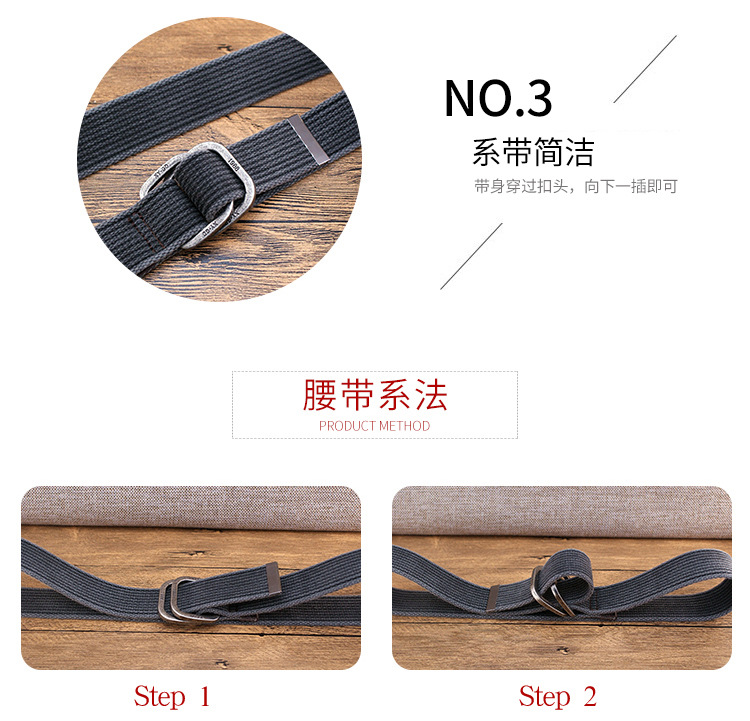 NO.3

系带简洁

带身穿过扣头，向下一插即可

腰带系法

PRODUCT METHOD

Step 1

Step 2