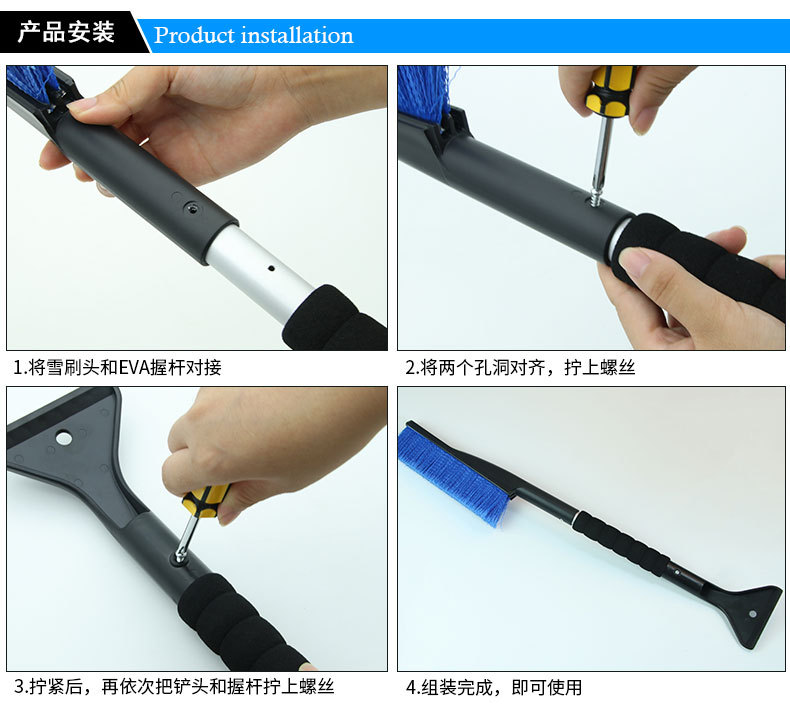 产品安装 Product installation

1.将雪刷头和EVA握杆对接

2.将两个孔洞对齐，拧上螺丝

3.拧紧后，再依次把铲头和握杆拧上螺丝

4.组装完成，即可使用