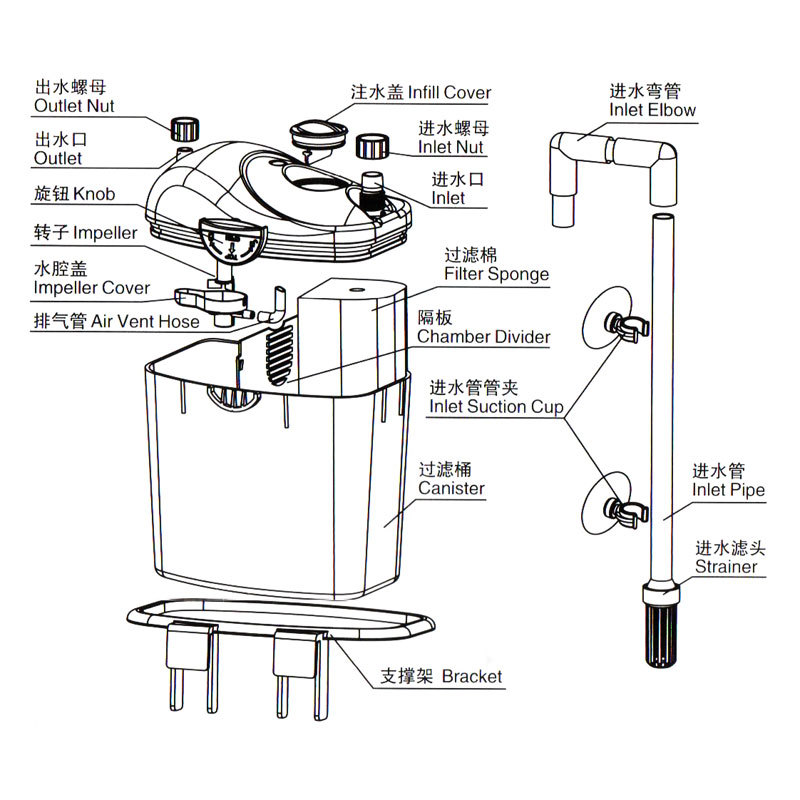 出水螺母
Outlet Nut

出水口
Outlet

旋钮 Knob

转子 Impeller

水腔盖
Impeller Cover

排气管 Air Vent Hose

注水盖 Infill Cover

进水螺母
Inlet Nut

进水口
Inlet

过滤棉
Filter Sponge

隔板
Chamber Divider

进水管管夹
Inlet Suction Cup

过滤桶
Canister

支撑架 Bracket

进水弯管
Inlet Elbow

进水管
Inlet Pipe

进水滤头
Strainer