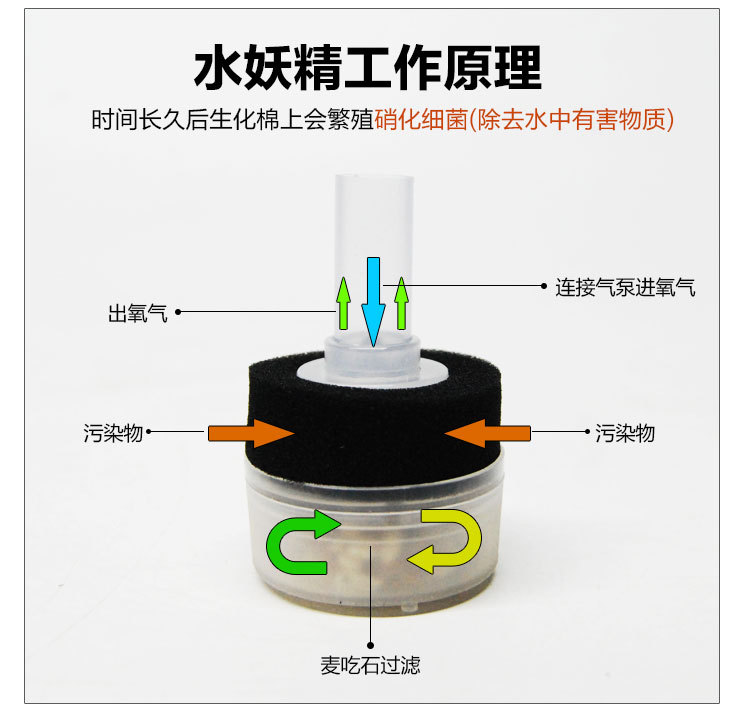 水妖精工作原理

时间长久后生化棉上会繁殖硝化细菌(除去水中有害物质)

连接气泵进氧气

出氧气

污染物

污染物

麦吃石过滤