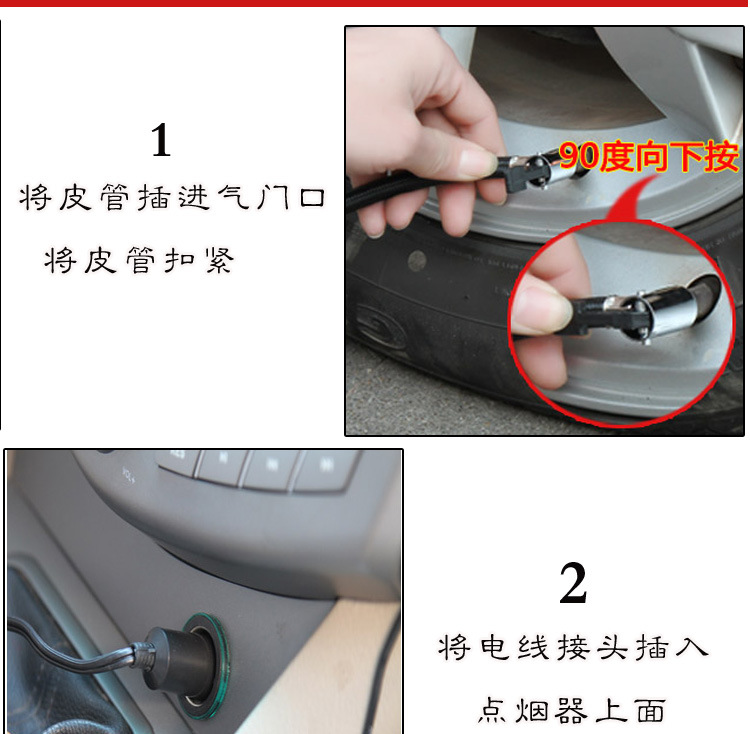 1
将皮管插进气门口
将皮管扣紧

90度向下按

2
将电线接头插入
点烟器上面