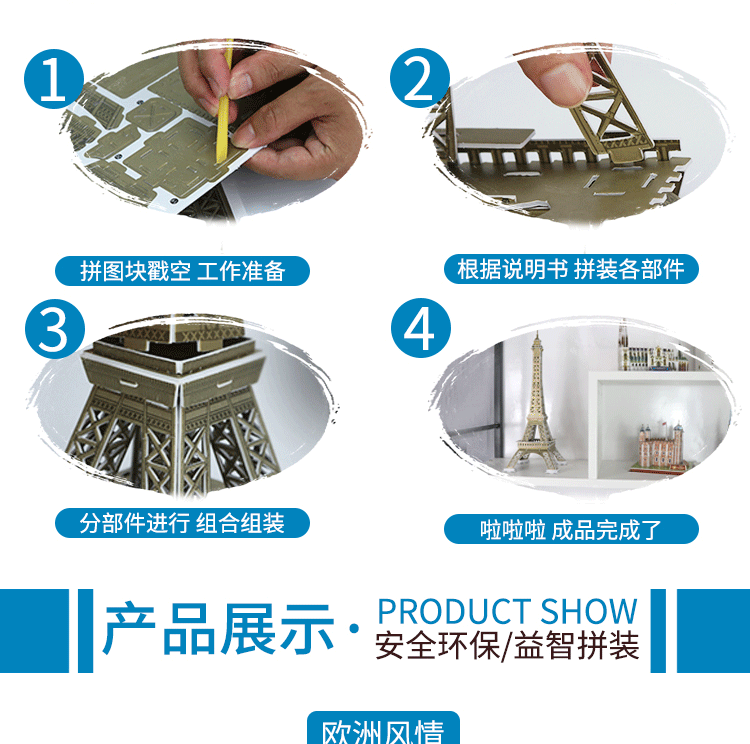 1

拼图块戳空 工作准备

2

根据说明书 拼装各部件

3

分部件进行 组合组装

4

啦啦啦 成品完成了

产品展示· PRODUCT SHOW
安全环保/益智拼装

欧洲风情