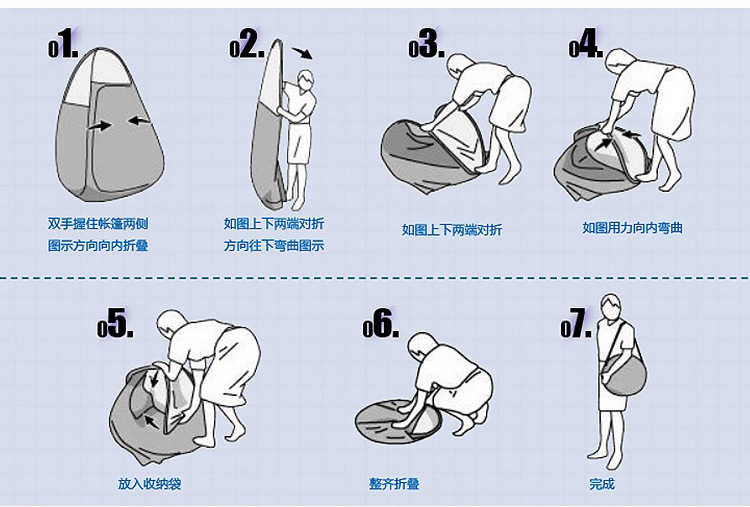 01.

双手握住帐篷两侧
图示方向向内折叠

02.

如图上下两端对折
方向往下弯曲图示

03.

如图上下两端对折

04.

如图用力向内弯曲

05.

放入收纳袋

06.

整齐折叠

07.

完成