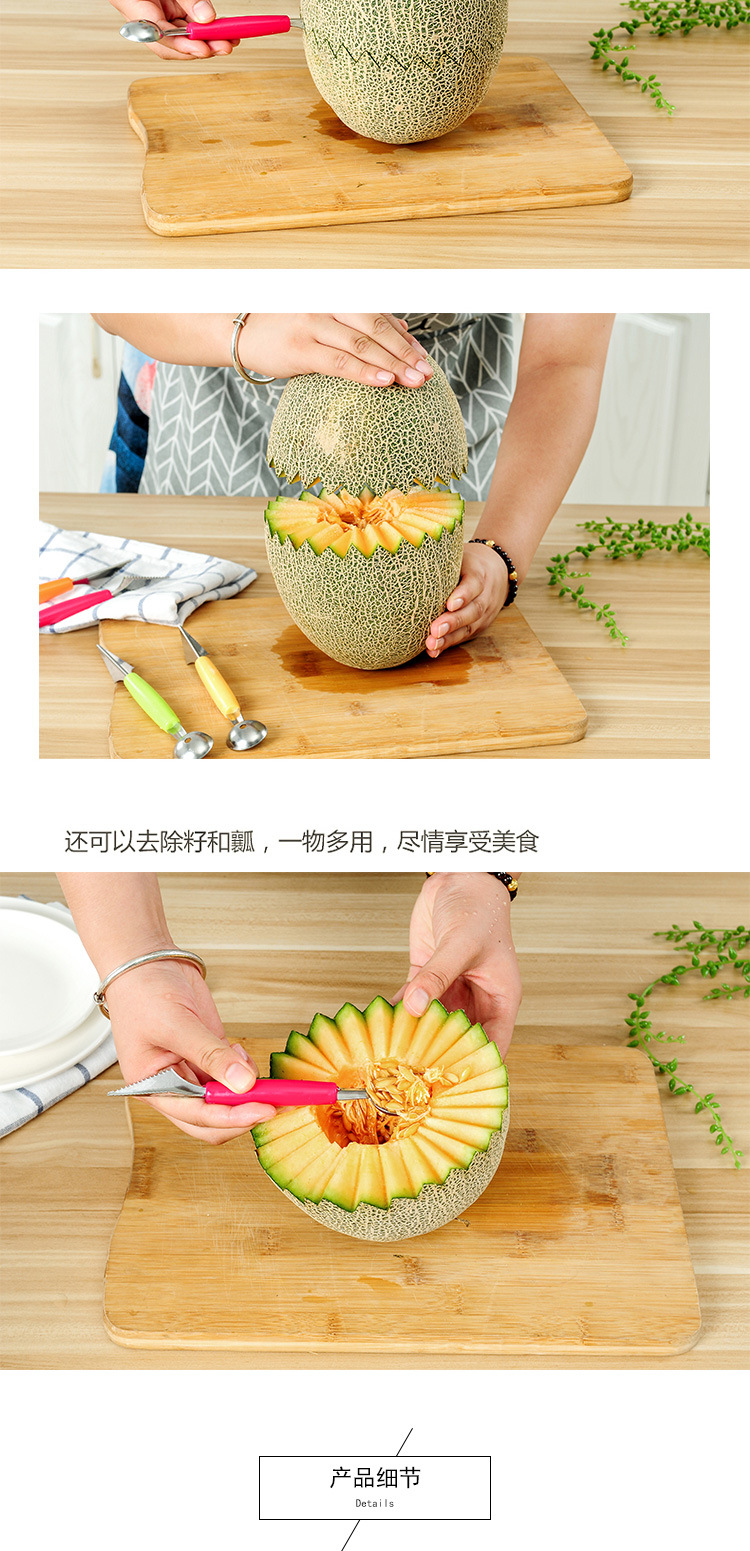 还可以去除籽和瓤，一物多用，尽情享受美食

产品细节
Details