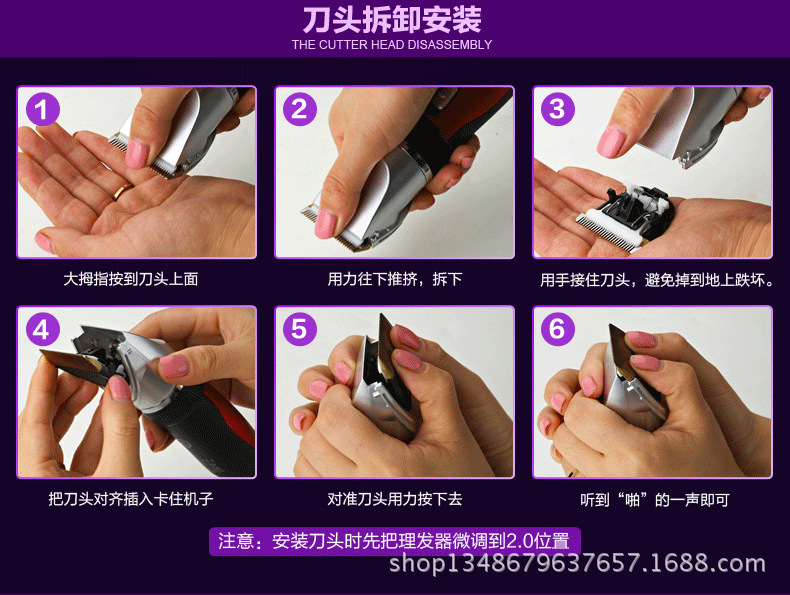 刀头拆卸安装
THE CUTTER HEAD DISASSEMBLY

1
大拇指按到刀头上面

2
用力往下推挤，拆下

3
用手接住刀头，避免掉到地上跌坏。

4
把刀头对齐插入卡住机子

5
对准刀头用力按下去

6
听到“啪”的一声即可

注意：安装刀头时先把理发器微调到2.0位置

shop1348679637657.1688.com