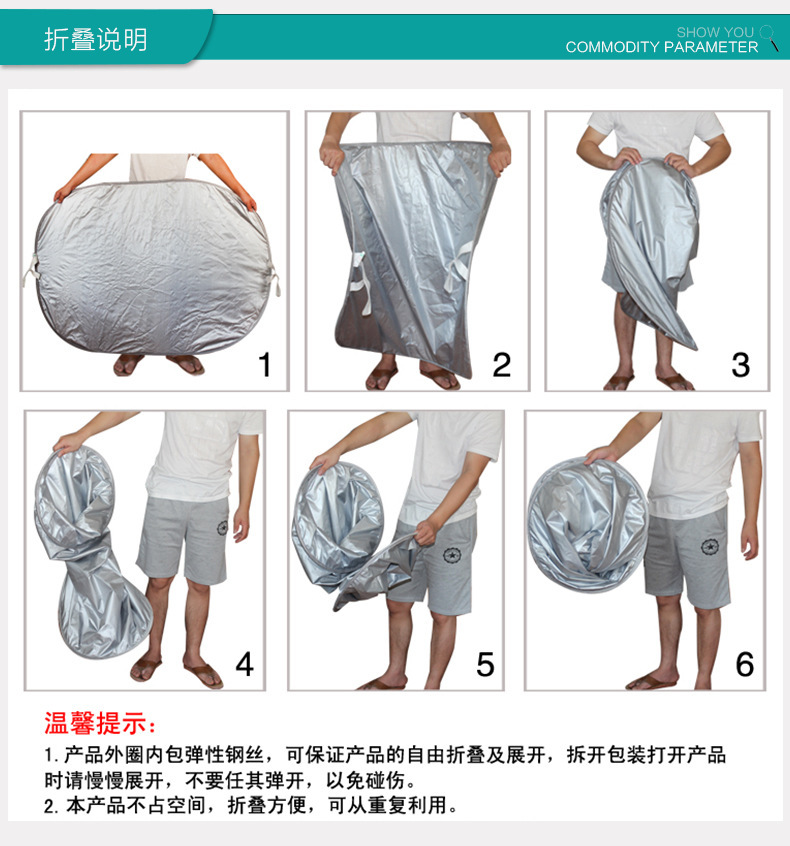 折叠说明

SHOW YOU
COMMODITY PARAMETER

1

2

3

4

5

6

温馨提示：

1. 产品外圈内包弹性钢丝，可保证产品的自由折叠及展开，拆开包装打开产品时请慢慢展开，不要任其弹开，以免碰伤。

2. 本产品不占空间，折叠方便，可从重复利用。