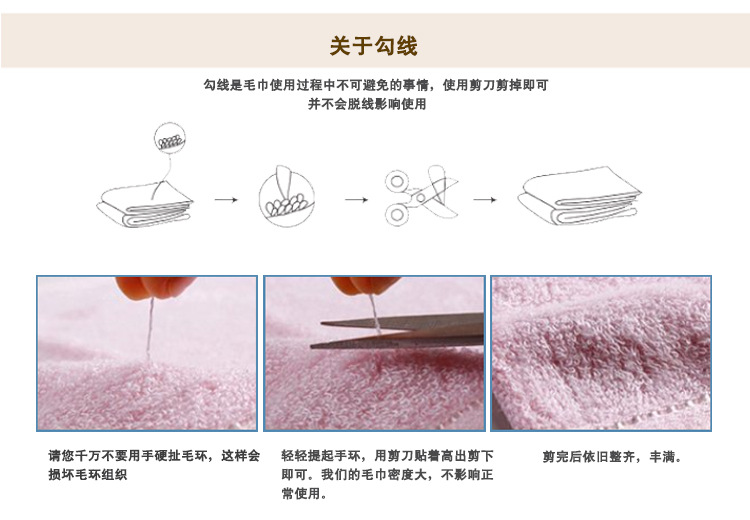 关于勾线

勾线是毛巾使用过程中不可避免的事情，使用剪刀剪掉即可
并不会脱线影响使用

请您千万不要用手硬扯毛环，这样会损坏毛环组织

轻轻提起手环，用剪刀贴着高出剪下即可。我们的毛巾密度大，不影响正常使用。

剪完后依旧整齐，丰满。