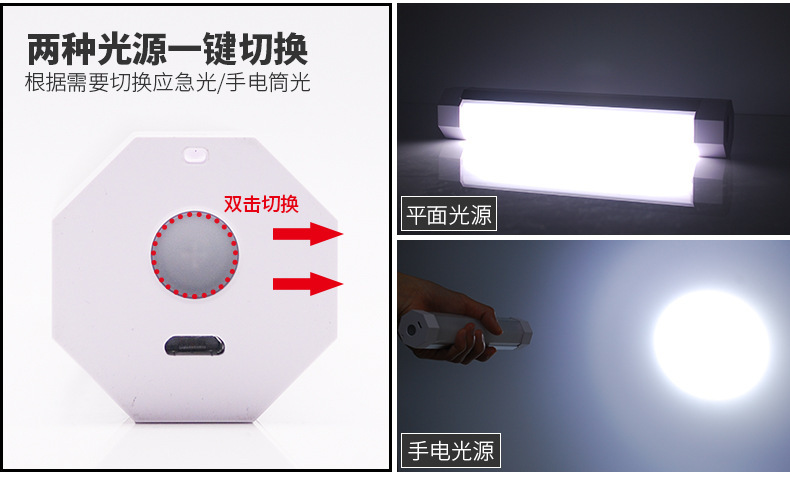 两种光源一键切换
根据需要切换应急光/手电筒光

双击切换

平面光源

手电光源