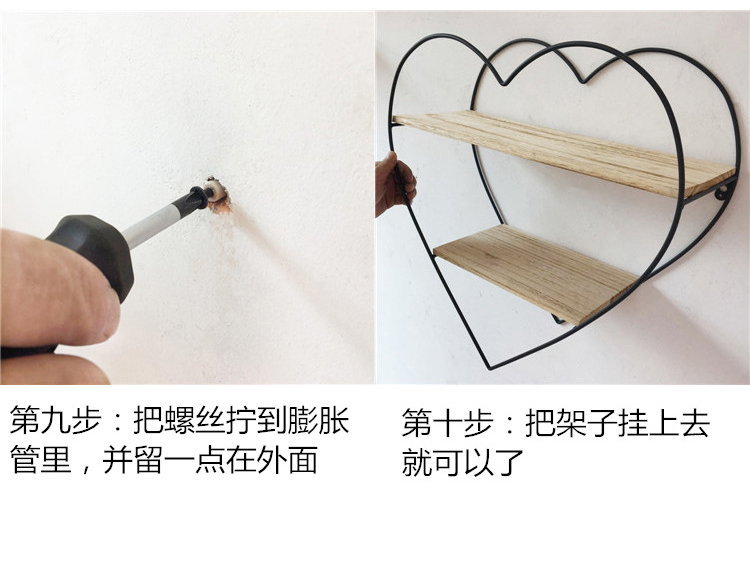 第九步：把螺丝拧到膨胀管里，并留一点在外面

第十步：把架子挂上去就可以了