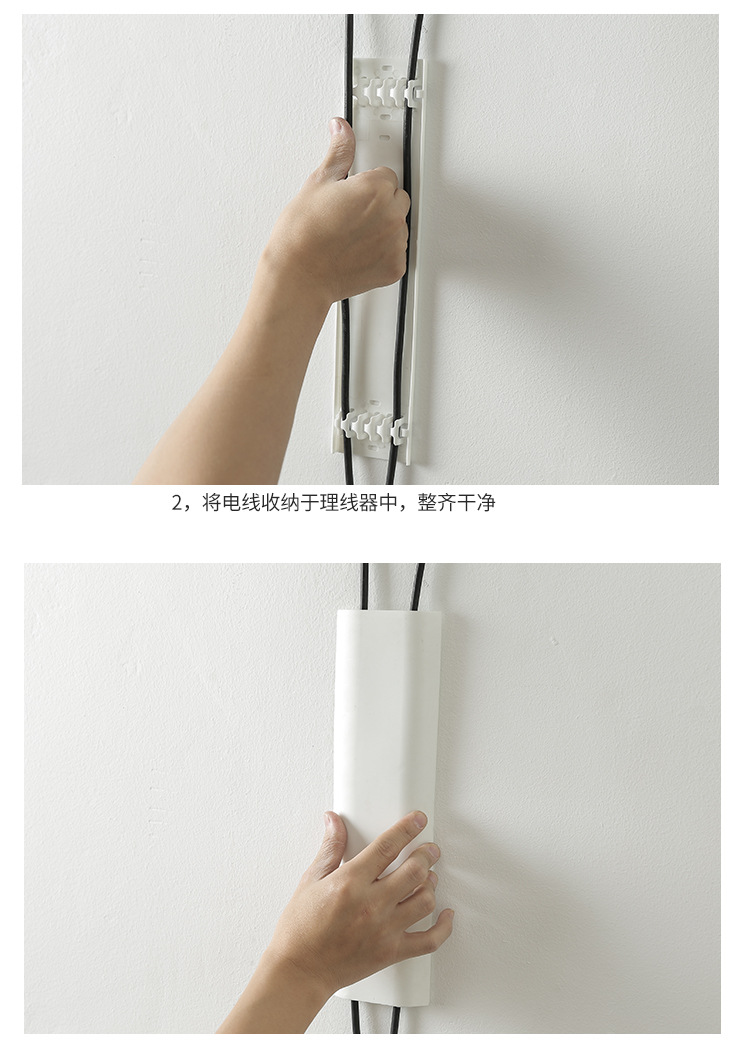 2，将电线收纳于理线器中，整齐干净