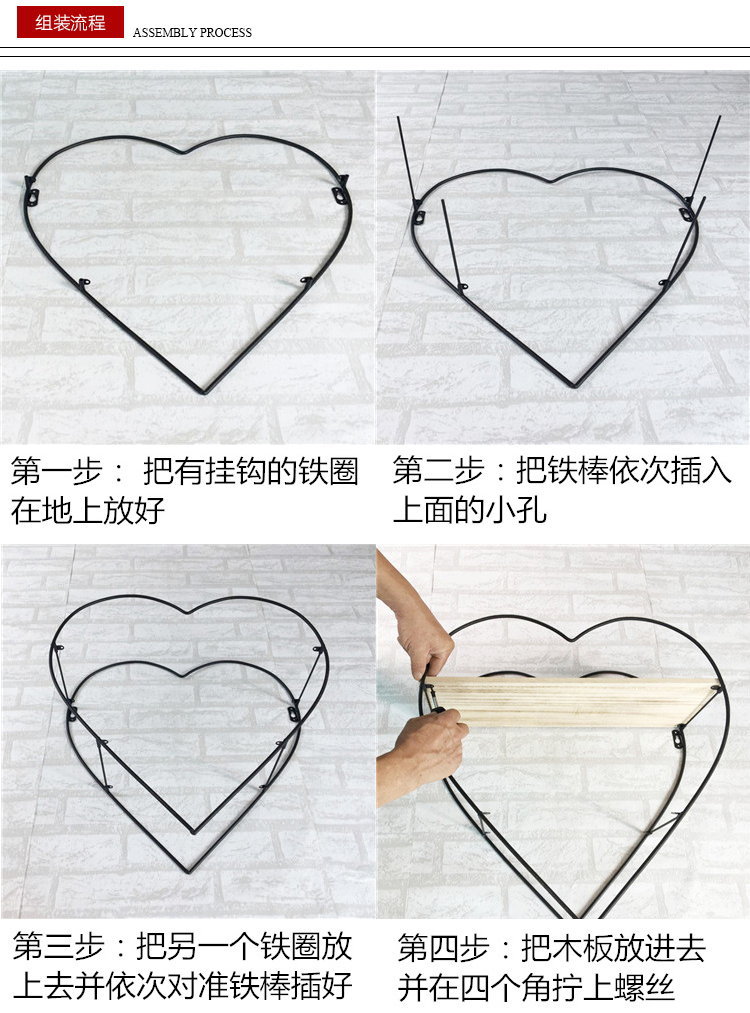 组装流程 ASSEMBLY PROCESS

第一步： 把有挂钩的铁圈在地上放好

第二步：把铁棒依次插入上面的小孔

第三步：把另一个铁圈放上去并依次对准铁棒插好

第四步：把木板放进去并在四个角拧上螺丝