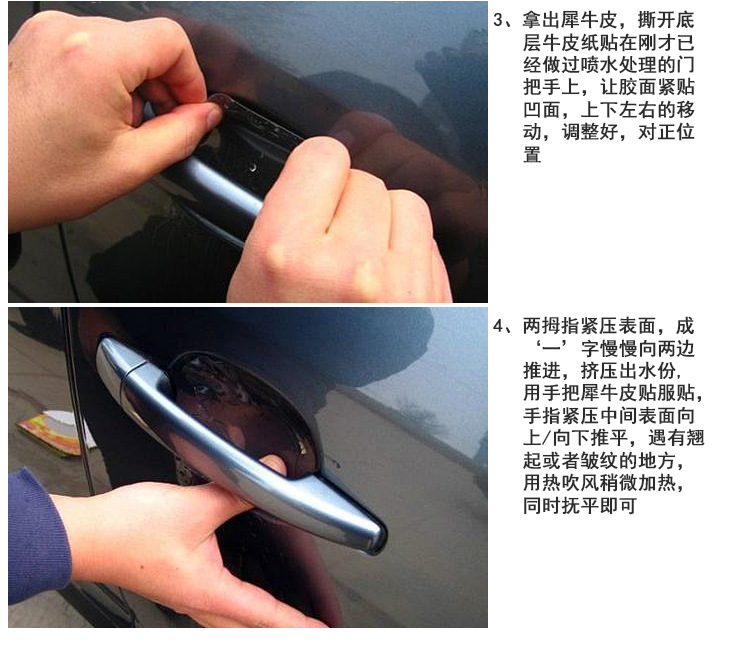 3、拿出犀牛皮，撕开底层牛皮纸贴在刚才已经做过喷水处理的门把手上，让胶面紧贴凹面，上下左右的移动，调整好，对正位置

4、两拇指紧压表面，成‘一’字慢慢向两边推进，挤压出水份，用手把犀牛皮贴服贴，手指紧压中间表面向上/向下推平，遇有翘起或者皱纹的地方，用热吹风稍微加热，同时抚平即可