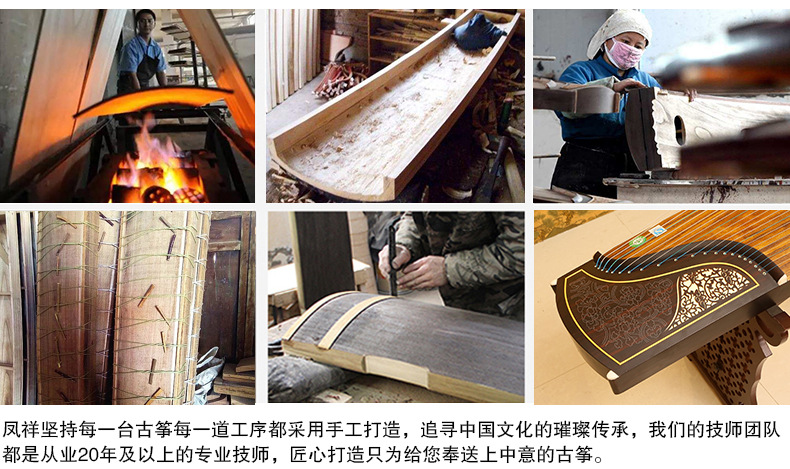 凤祥坚持每一台古筝每一道工序都采用手工打造，追寻中国文化的璀璨传承，我们的技师团队都是从业20年及以上的专业技师，匠心打造只为给您奉送上中意的古筝。