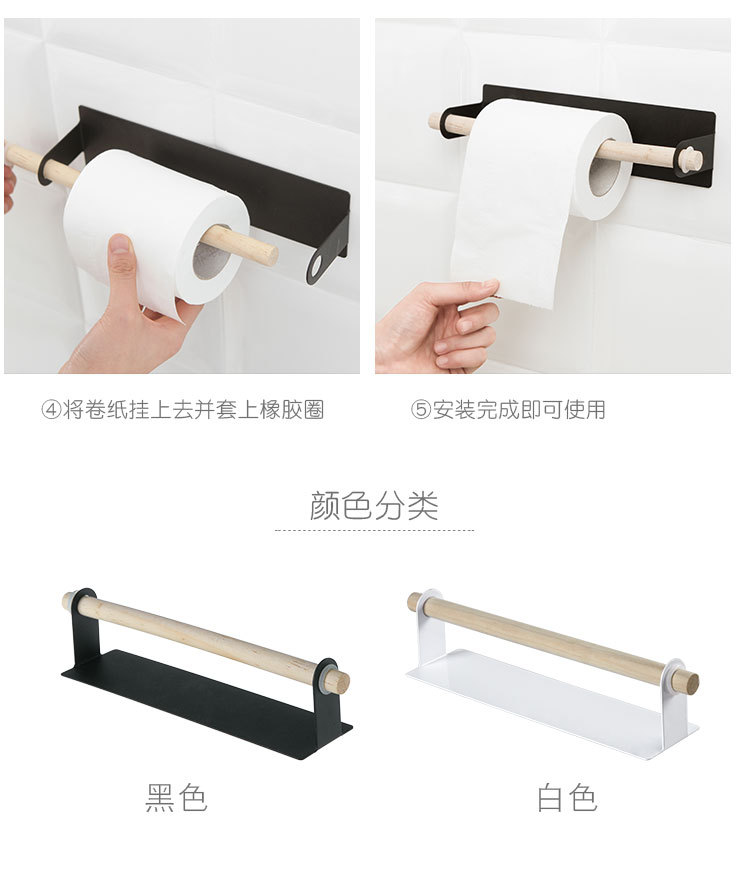 ④将卷纸挂上去并套上橡胶圈

⑤安装完成即可使用

颜色分类

黑色

白色