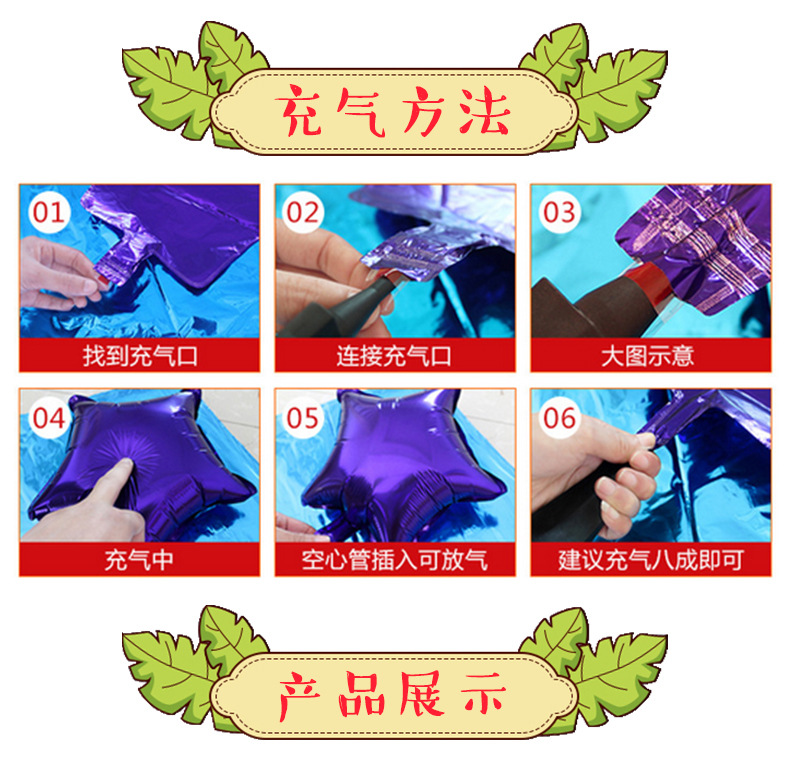 充气方法

01
找到充气口

02
连接充气口

03
大图示意

04
充气中

05
空心管插入可放气

06
建议充气八成即可

产品展示