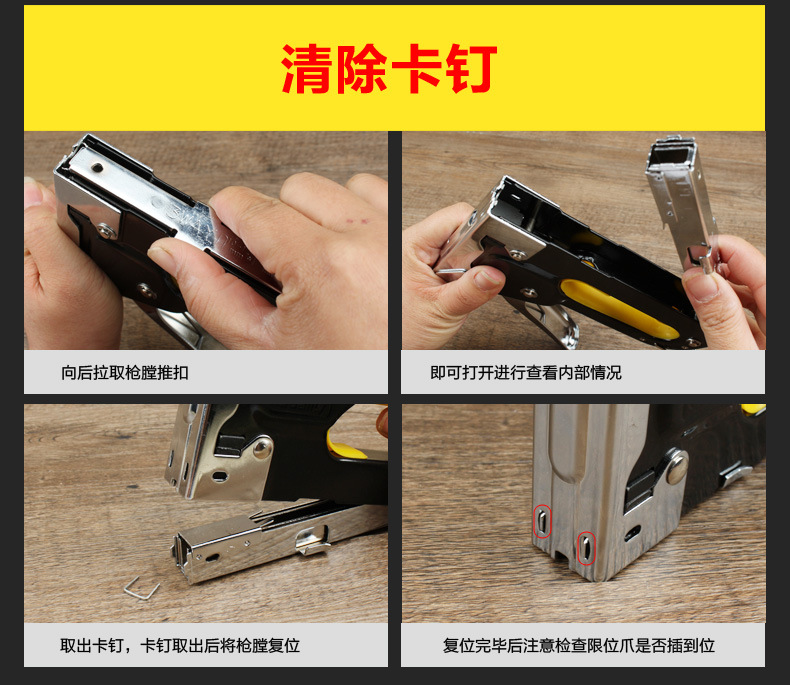 清除卡钉

向后拉取枪膛推扣

即可打开进行查看内部情况

取出卡钉，卡钉取出后将枪膛复位

复位完毕后注意检查限位爪是否插到位